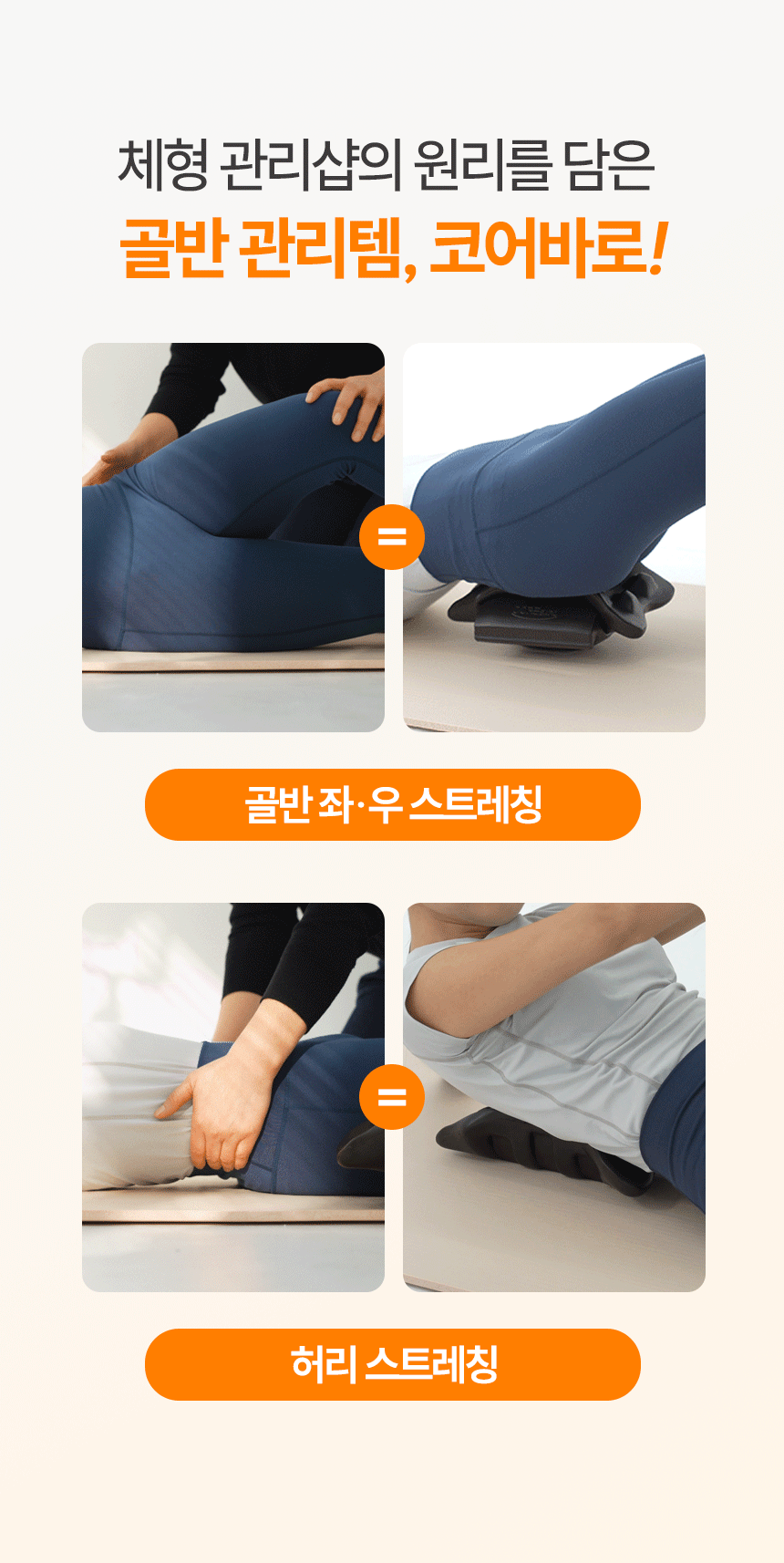 체형 관리샵의 원리를 담은
골반 관리템, 코어바로!

=

골반 좌·우 스트레칭

=

허리 스트레칭