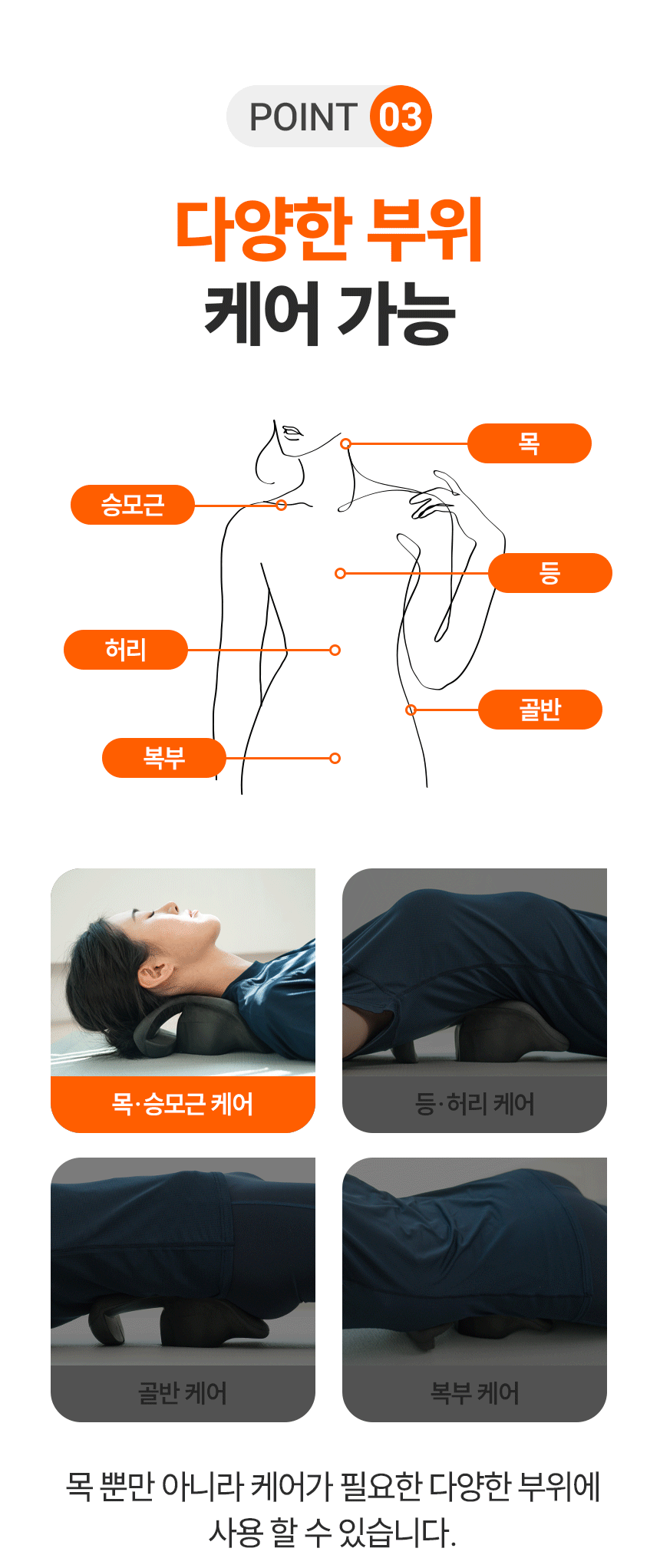 POINT 03

다양한 부위
케어 가능

목
승모근
등
허리
골반
복부

목·승모근 케어

등·허리 케어

골반 케어

복부 케어

목 뿐만 아니라 케어가 필요한 다양한 부위에 사용 할 수 있습니다.