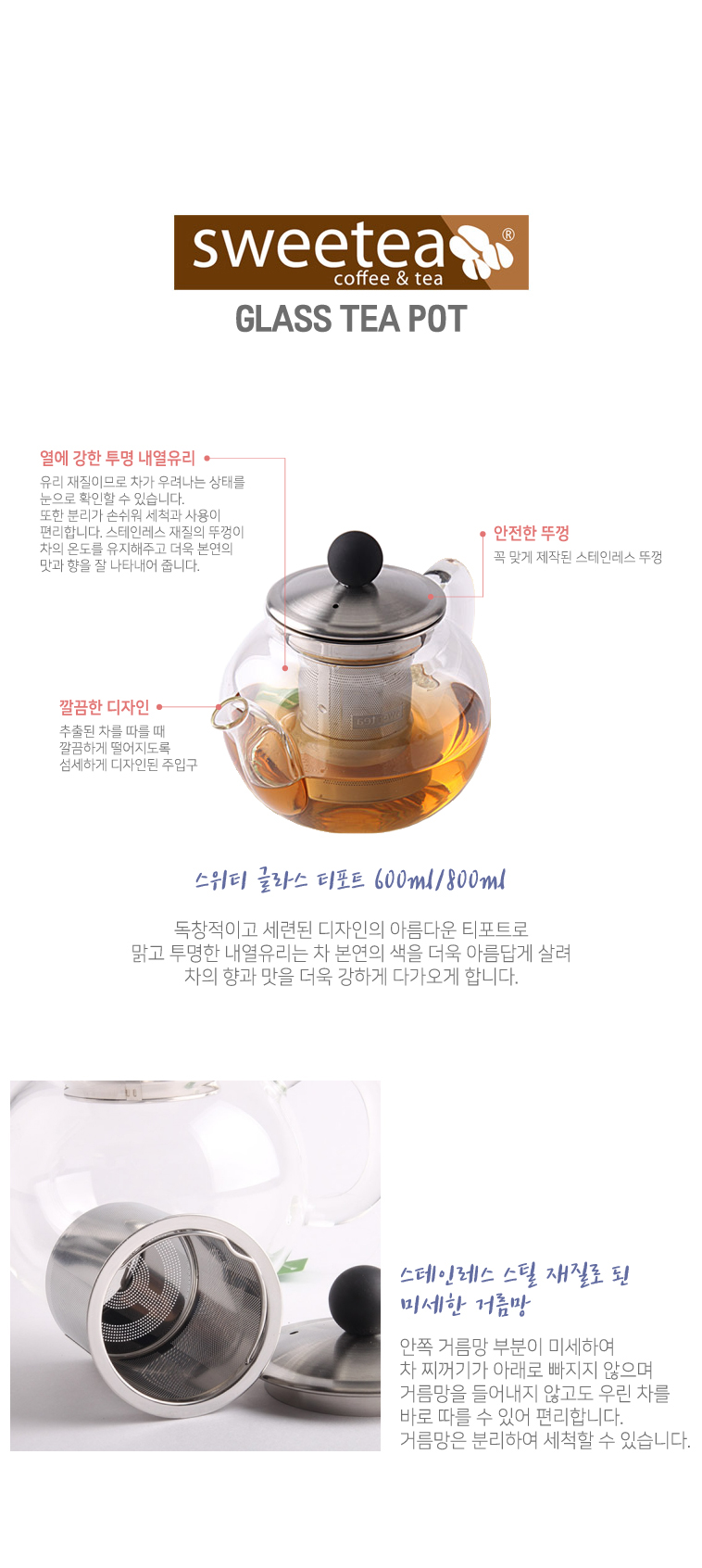 sweetea®
coffee & tea

GLASS TEA POT

열에 강한 투명 내열유리

유리 재질이므로 차가 우려나는 상태를 눈으로 확인할 수 있습니다. 또한 분리가 손쉬워 세척과 사용이 편리합니다. 스테인레스 재질의 뚜껑이 차의 온도를 유지해주고 더욱 본연의 맛과 향을 잘 나타내어 줍니다.

안전한 뚜껑

꼭 맞게 제작된 스테인레스 뚜껑

깔끔한 디자인

추출된 차를 따를 때 깔끔하게 떨어지도록 섬세하게 디자인된 주입구

스위티 글라스 티포트 600ml/800ml

독창적이고 세련된 디자인의 아름다운 티포트로
맑고 투명한 내열유리는 차 본연의 색을 더욱 아름답게 살려
차의 향과 맛을 더욱 강하게 다가오게 합니다.

스테인레스 스틸 재질로 된
미세한 거름망

안쪽 거름망 부분이 미세하여
차 찌꺼기가 아래로 빠지지 않으며
거름망을 들어내지 않고도 우린 차를
바로 따를 수 있어 편리합니다.
거름망은 분리하여 세척할 수 있습니다.