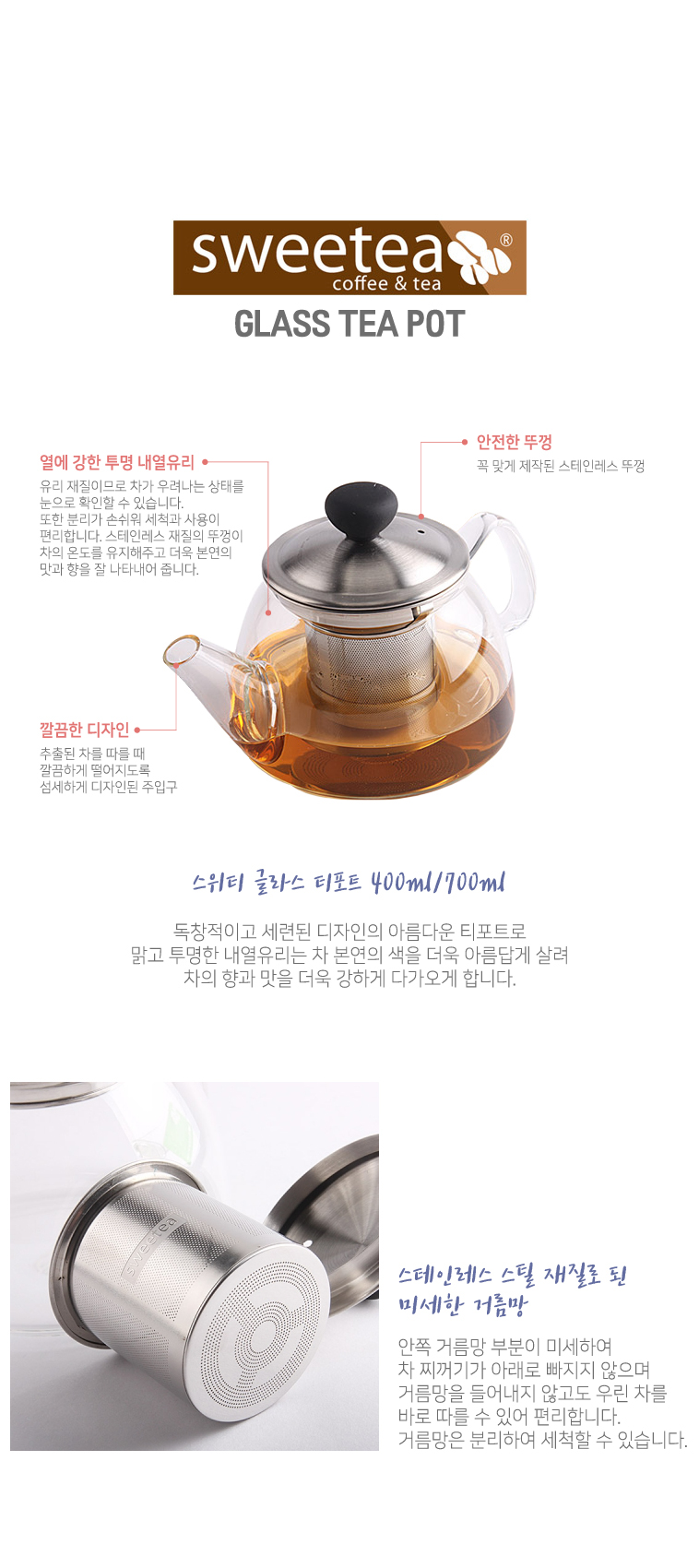 sweetea®
coffee & tea
GLASS TEA POT

열에 강한 투명 내열유리
유리 재질이므로 차가 우려나는 상태를 눈으로 확인할 수 있습니다. 또한 분리가 손쉬워 세척과 사용이 편리합니다. 스테인레스 재질의 뚜껑이 차의 온도를 유지해주고 더욱 본연의 맛과 향을 잘 나타내어 줍니다.

안전한 뚜껑
꼭 맞게 제작된 스테인레스 뚜껑

깔끔한 디자인
추출된 차를 따를 때 깔끔하게 떨어지도록 섬세하게 디자인된 주입구

스위티 글라스 티포트 400ml/700ml

독창적이고 세련된 디자인의 아름다운 티포트로
맑고 투명한 내열유리는 차 본연의 색을 더욱 아름답게 살려
차의 향과 맛을 더욱 강하게 다가오게 합니다.

sweetea

스테인레스 스틸 재질로 된
미세한 거름망

안쪽 거름망 부분이 미세하여
차 찌꺼기가 아래로 빠지지 않으며
거름망을 들어내지 않고도 우린 차를
바로 따를 수 있어 편리합니다.
거름망은 분리하여 세척할 수 있습니다.