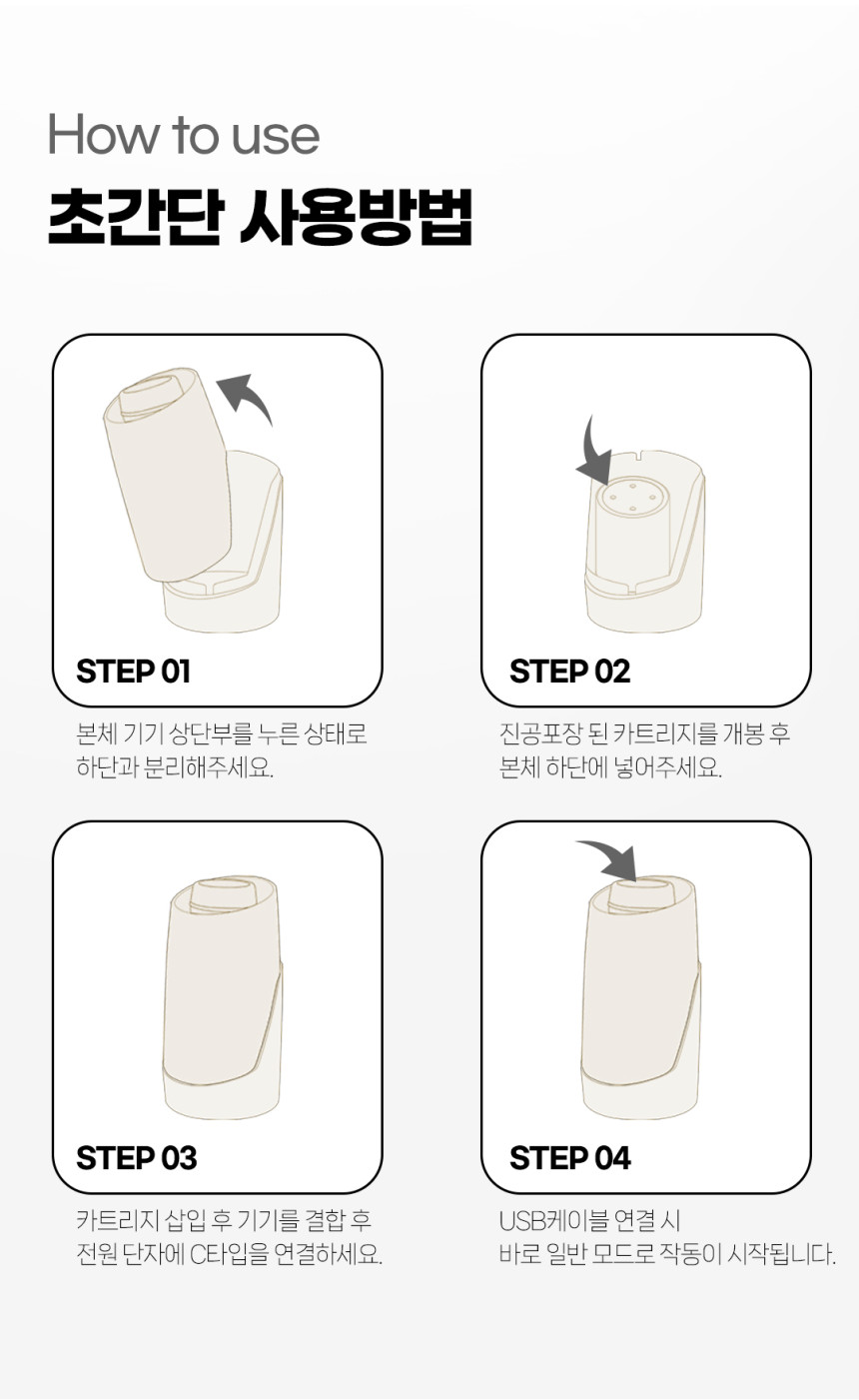 How to use
초간단 사용방법

STEP 01
본체 기기 상단부를 누른 상태로 하단과 분리해주세요.

STEP 02
진공포장 된 카트리지를 개봉 후 본체 하단에 넣어주세요.

STEP 03
카트리지 삽입 후 기기를 결합 후 전원 단자에 C타입을 연결하세요.

STEP 04
USB케이블 연결 시
바로 일반 모드로 작동이 시작됩니다.