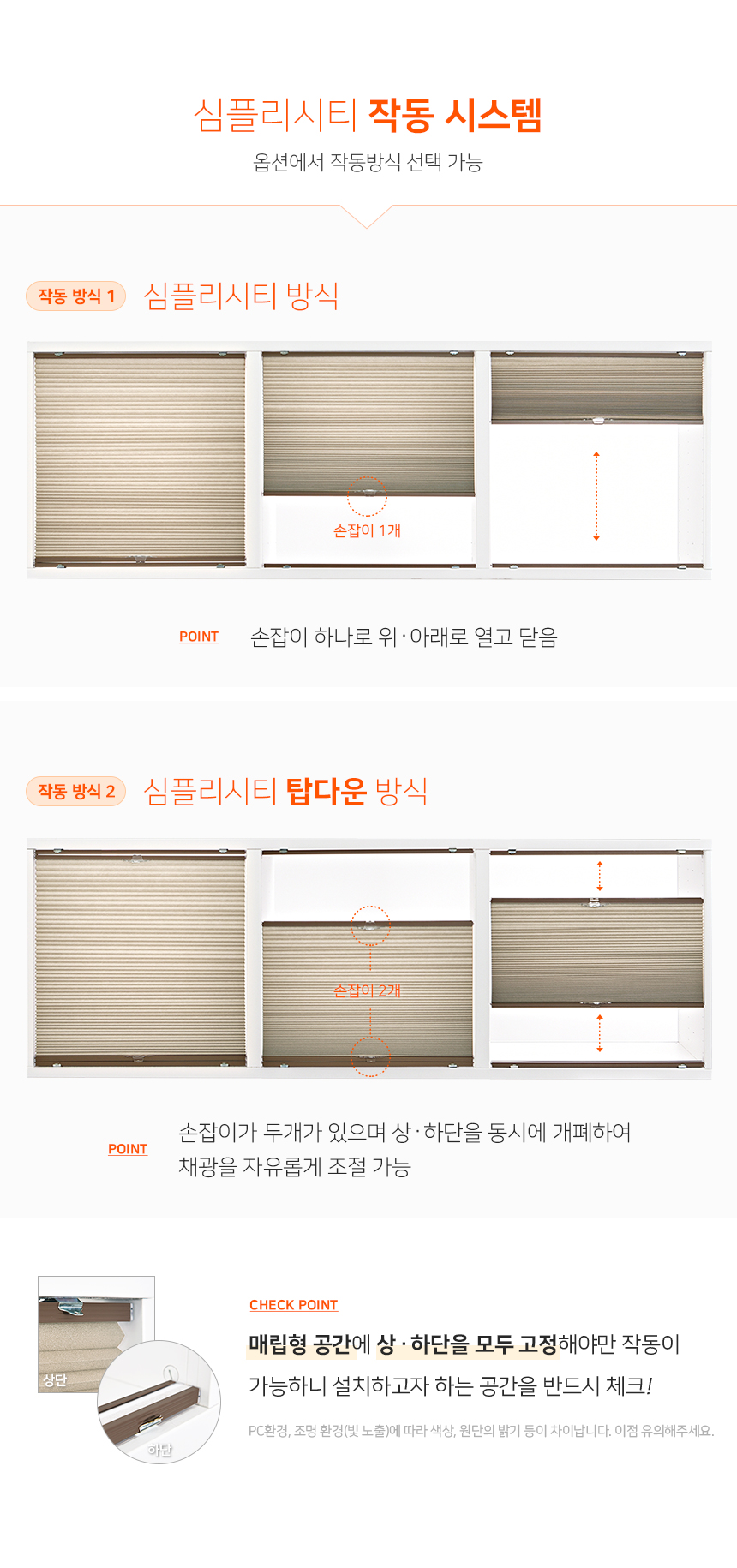 심플리시티 작동 시스템

옵션에서 작동방식 선택 가능

작동 방식 1 심플리시티 방식

손잡이 1개

POINT 손잡이 하나로 위·아래로 열고 닫음

작동 방식 2 심플리시티 탑다운 방식

손잡이 2개

POINT 손잡이가 두개가 있으며 상·하단을 동시에 개폐하여 채광을 자유롭게 조절 가능

상단

하단

CHECK POINT

매립형 공간에 상·하단을 모두 고정해야만 작동이 가능하니 설치하고자 하는 공간을 반드시 체크!

PC환경, 조명 환경(빛 노출)에 따라 색상, 원단의 밝기 등이 차이납니다. 이점 유의해주세요.