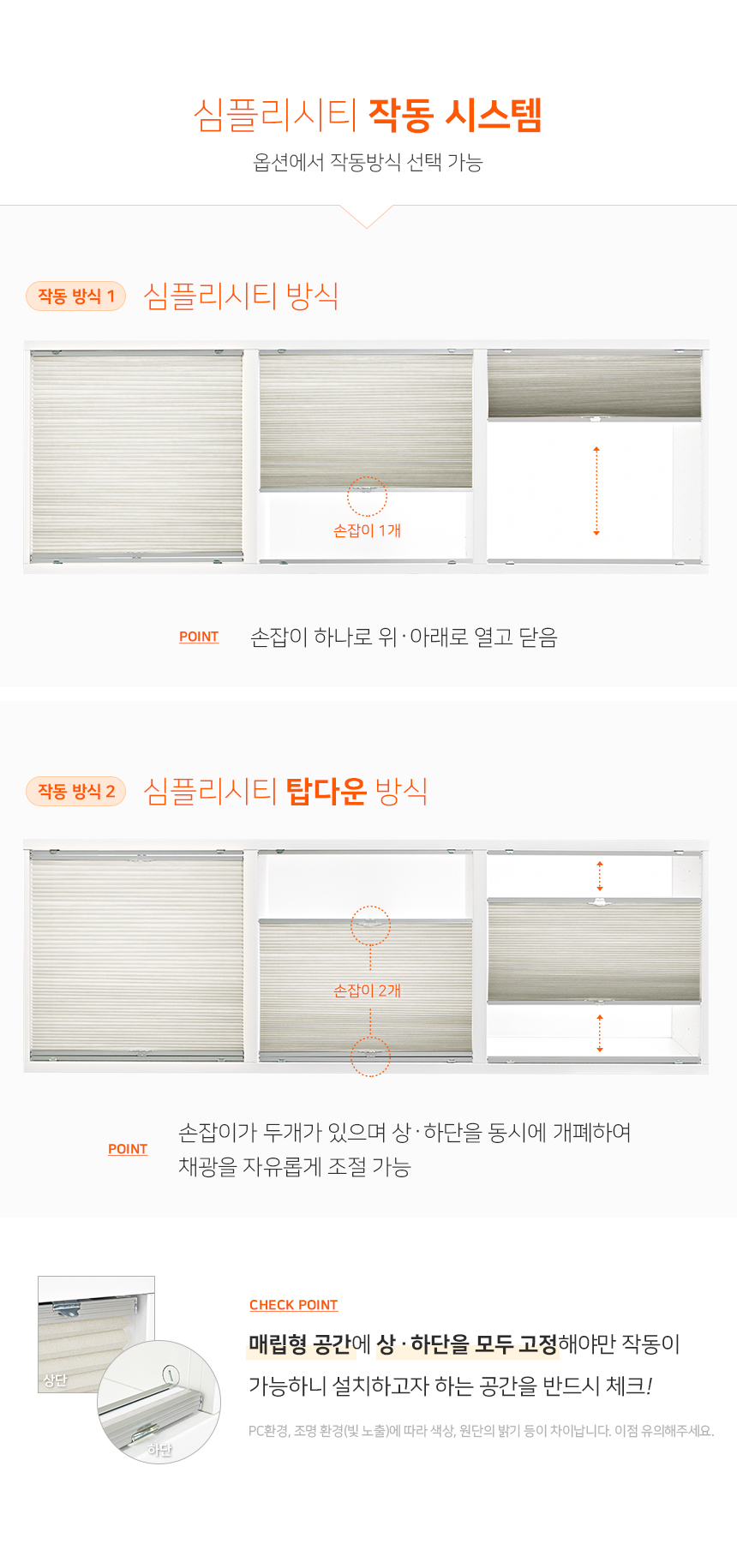 심플리시티 작동 시스템
옵션에서 작동방식 선택 가능

작동 방식 1 심플리시티 방식

손잡이 1개

POINT 손잡이 하나로 위·아래로 열고 닫음

작동 방식 2 심플리시티 탑다운 방식

손잡이 2개

POINT 손잡이가 두개가 있으며 상·하단을 동시에 개폐하여 채광을 자유롭게 조절 가능

상단
하단

CHECK POINT
매립형 공간에 상·하단을 모두 고정해야만 작동이 가능하니 설치하고자 하는 공간을 반드시 체크!

PC환경, 조명 환경(빛 노출)에 따라 색상, 원단의 밝기 등이 차이납니다. 이점 유의해주세요.