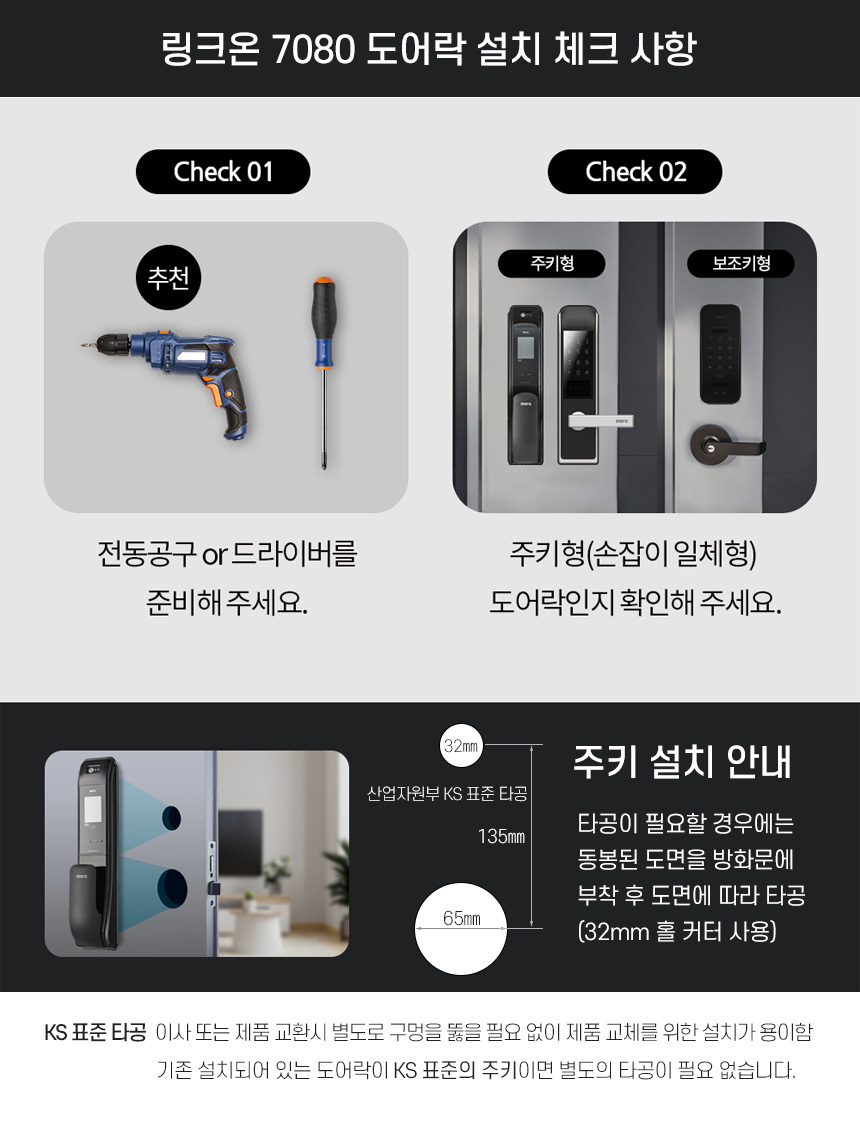 링크온 7080 도어락 설치 체크 사항

Check 01

추천

전동공구 or 드라이버를 준비해 주세요.

Check 02

주키형

보조키형

주키형(손잡이 일체형) 도어락인지 확인해 주세요.

32㎜

산업자원부 KS 표준 타공

135㎜

65㎜

주키 설치 안내

타공이 필요할 경우에는 동봉된 도면을 방화문에 부착 후 도면에 따라 타공 (32mm 홀 커터 사용)

KS 표준 타공 이사 또는 제품 교환시 별도로 구멍을 뚫을 필요 없이 제품 교체를 위한 설치가 용이함 기존 설치되어 있는 도어락이 KS 표준의 주키이면 별도의 타공이 필요 없습니다.