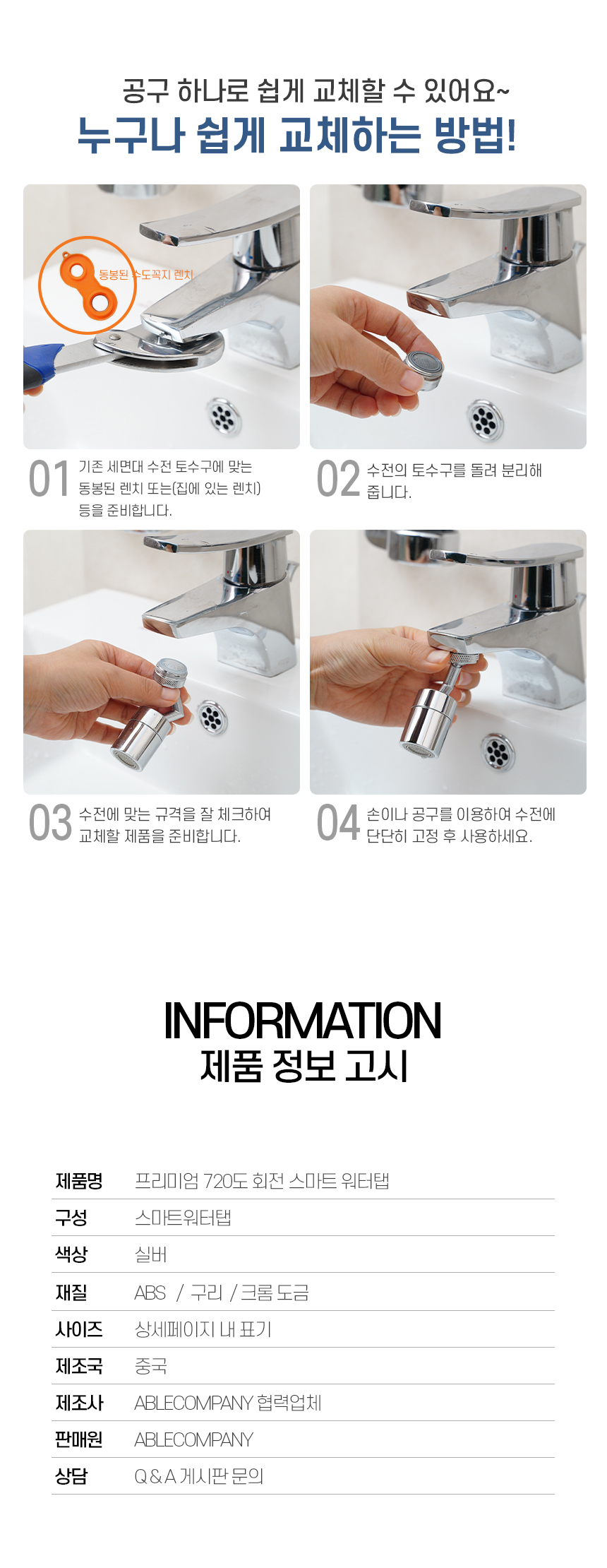 공구 하나로 쉽게 교체할 수 있어요~
누구나 쉽게 교체하는 방법!

동봉된 수도꼭지 렌치

01 기존 세면대 수전 토수구에 맞는 동봉된 렌치 또는(집에 있는 렌치) 등을 준비합니다.

02 수전의 토수구를 돌려 분리해 줍니다.

03 수전에 맞는 규격을 잘 체크하여 교체할 제품을 준비합니다.

04 손이나 공구를 이용하여 수전에 단단히 고정 후 사용하세요.

INFORMATION
제품 정보 고시

| 제품명 | 프리미엄 720도 회전 스마트 워터탭 |
|---|---|
| 구성 | 스마트워터탭 |
| 색상 | 실버 |
| 재질 | ABS / 구리 / 크롬 도금 |
| 사이즈 | 상세페이지 내 표기 |
| 제조국 | 중국 |
| 제조사 | ABLECOMPANY 협력업체 |
| 판매원 | ABLECOMPANY |
| 상담 | Q & A 게시판 문의 |