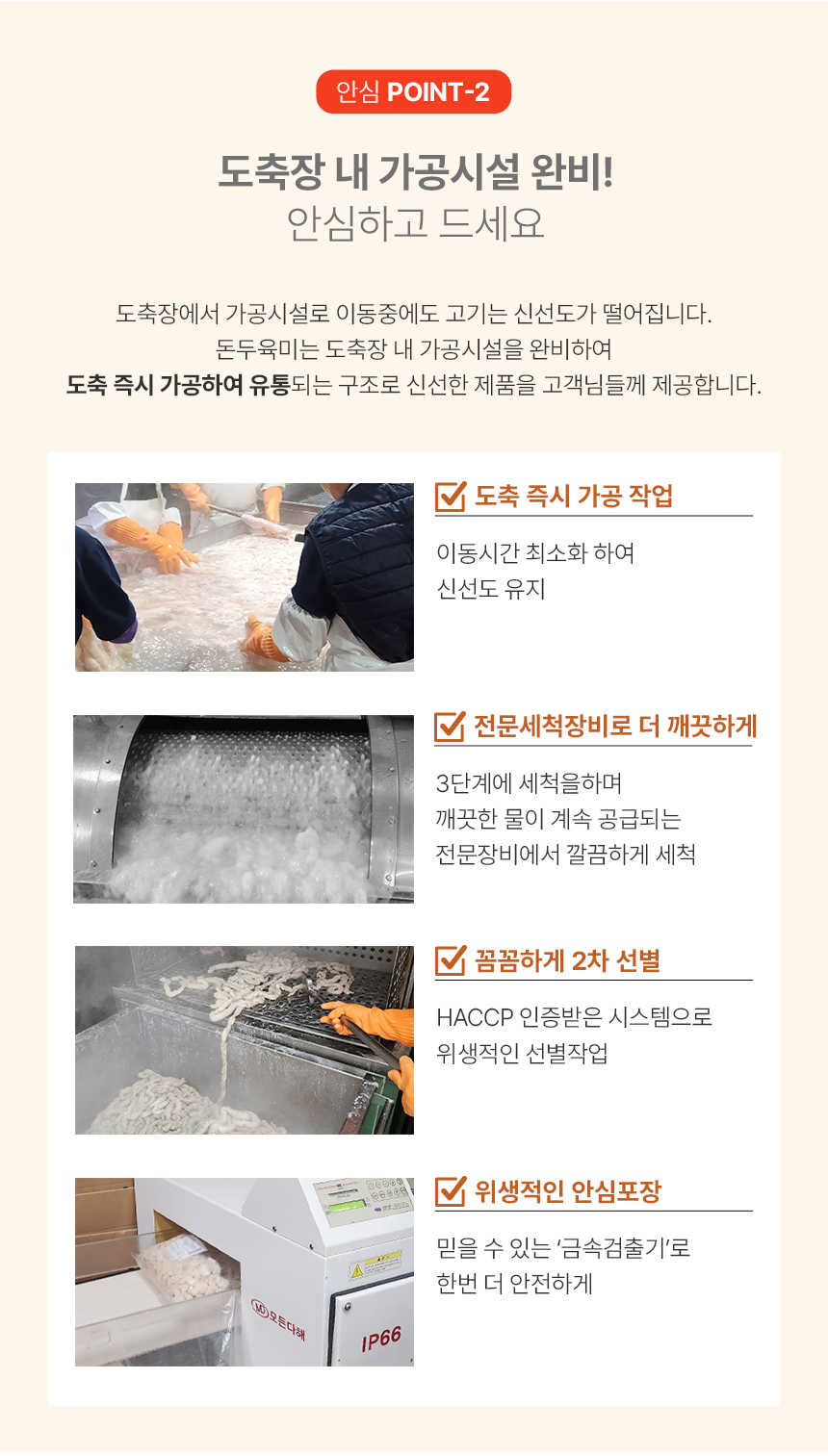 안심 POINT-2

도축장 내 가공시설 완비!
안심하고 드세요

도축장에서 가공시설로 이동중에도 고기는 신선도가 떨어집니다.
돈두육미는 도축장 내 가공시설을 완비하여
도축 즉시 가공하여 유통되는 구조로 신선한 제품을 고객님들께 제공합니다.

도축 즉시 가공 작업

이동시간 최소화 하여
신선도 유지

전문세척장비로 더 깨끗하게

3단계에 세척을하며
깨끗한 물이 계속 공급되는
전문장비에서 깔끔하게 세척

꼼꼼하게 2차 선별

HACCP 인증받은 시스템으로
위생적인 선별작업

위생적인 안심포장

믿을 수 있는 '금속검출기'로
한번 더 안전하게

모든다해

IP66