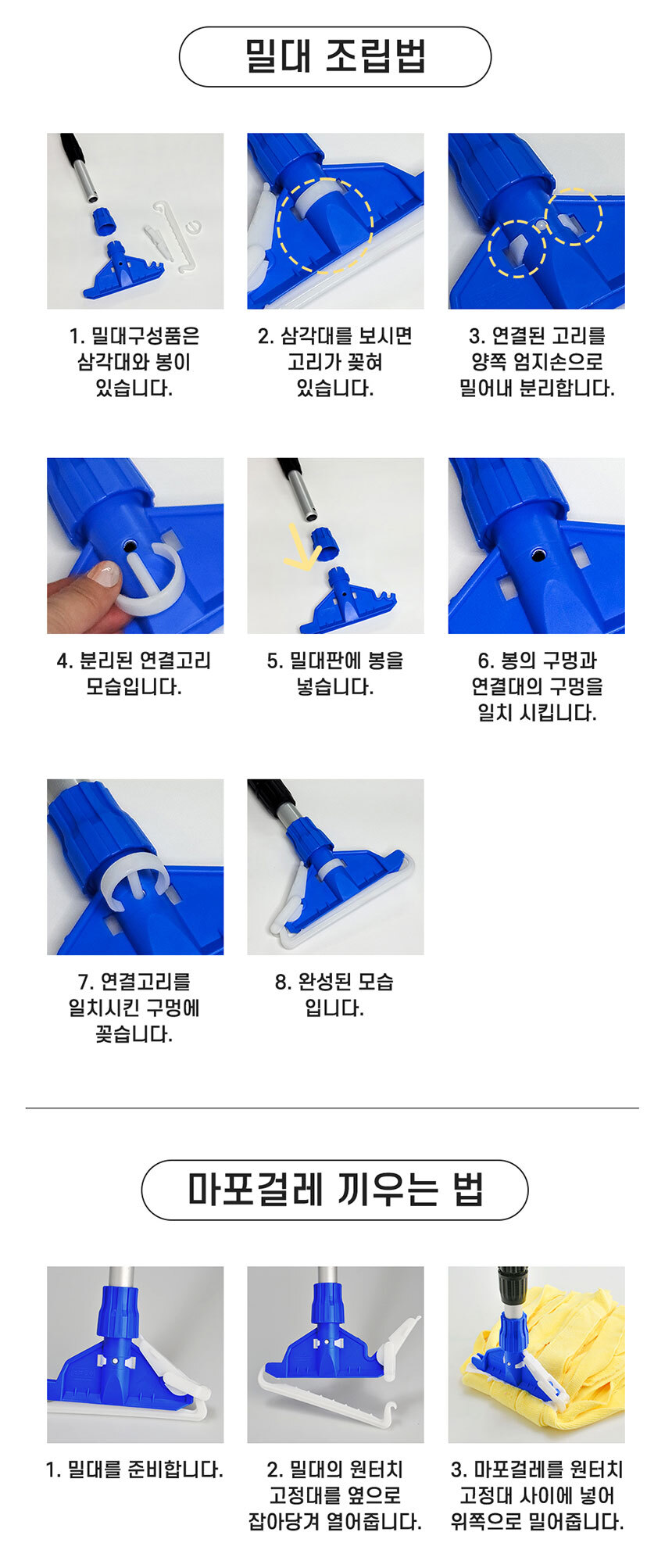 밀대 조립법

1. 밀대구성품은 삼각대와 봉이 있습니다.

2. 삼각대를 보시면 고리가 꽂혀 있습니다.

3. 연결된 고리를 양쪽 엄지손으로 밀어내 분리합니다.

4. 분리된 연결고리 모습입니다.

5. 밀대판에 봉을 넣습니다.

6. 봉의 구멍과 연결대의 구멍을 일치 시킵니다.

7. 연결고리를 일치시킨 구멍에 꽂습니다.

8. 완성된 모습 입니다.

마포걸레 끼우는 법

1. 밀대를 준비합니다.

2. 밀대의 원터치 고정대를 옆으로 잡아당겨 열어줍니다.

3. 마포걸레를 원터치 고정대 사이에 넣어 위쪽으로 밀어줍니다.