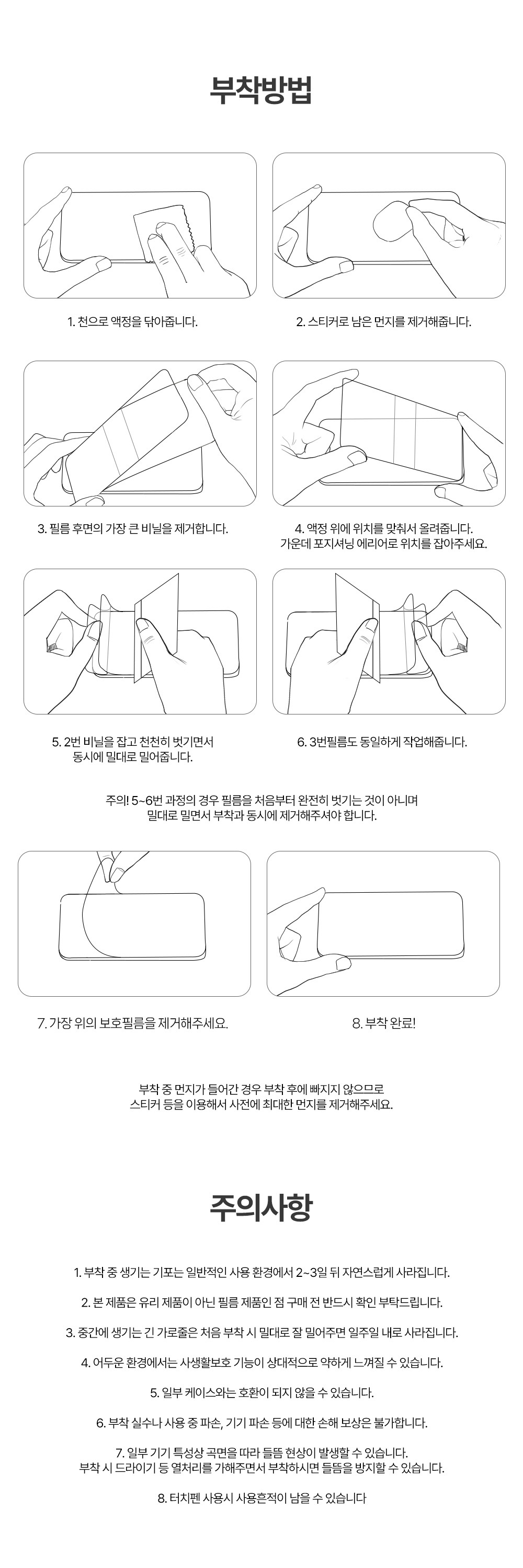 부착방법

1. 천으로 액정을 닦아줍니다.

2. 스티커로 남은 먼지를 제거해줍니다.

3. 필름 후면의 가장 큰 비닐을 제거합니다.

4. 액정 위에 위치를 맞춰서 올려줍니다. 가운데 포지셔닝 에리어로 위치를 잡아주세요.

5. 2번 비닐을 잡고 천천히 벗기면서 동시에 밀대로 밀어줍니다.

6. 3번필름도 동일하게 작업해줍니다.

주의! 5~6번 과정의 경우 필름을 처음부터 완전히 벗기는 것이 아니며 밀대로 밀면서 부착과 동시에 제거해주셔야 합니다.

7. 가장 위의 보호필름을 제거해주세요.

8. 부착 완료!

부착 중 먼지가 들어간 경우 부착 후에 빠지지 않으므로 스티커 등을 이용해서 사전에 최대한 먼지를 제거해주세요.

주의사항

1. 부착 중 생기는 기포는 일반적인 사용 환경에서 2~3일 뒤 자연스럽게 사라집니다.

2. 본 제품은 유리 제품이 아닌 필름 제품인 점 구매 전 반드시 확인 부탁드립니다.

3. 중간에 생기는 긴 가로줄은 처음 부착 시 밀대로 잘 밀어주면 일주일 내로 사라집니다.

4. 어두운 환경에서는 사생활보호 기능이 상대적으로 약하게 느껴질 수 있습니다.

5. 일부 케이스와는 호환이 되지 않을 수 있습니다.

6. 부착 실수나 사용 중 파손, 기기 파손 등에 대한 손해 보상은 불가합니다.

7. 일부 기기 특성상 곡면을 따라 들뜸 현상이 발생할 수 있습니다. 부착 시 드라이기 등 열처리를 가해주면서 부착하시면 들뜸을 방지할 수 있습니다.

8. 터치펜 사용시 사용흔적이 남을 수 있습니다