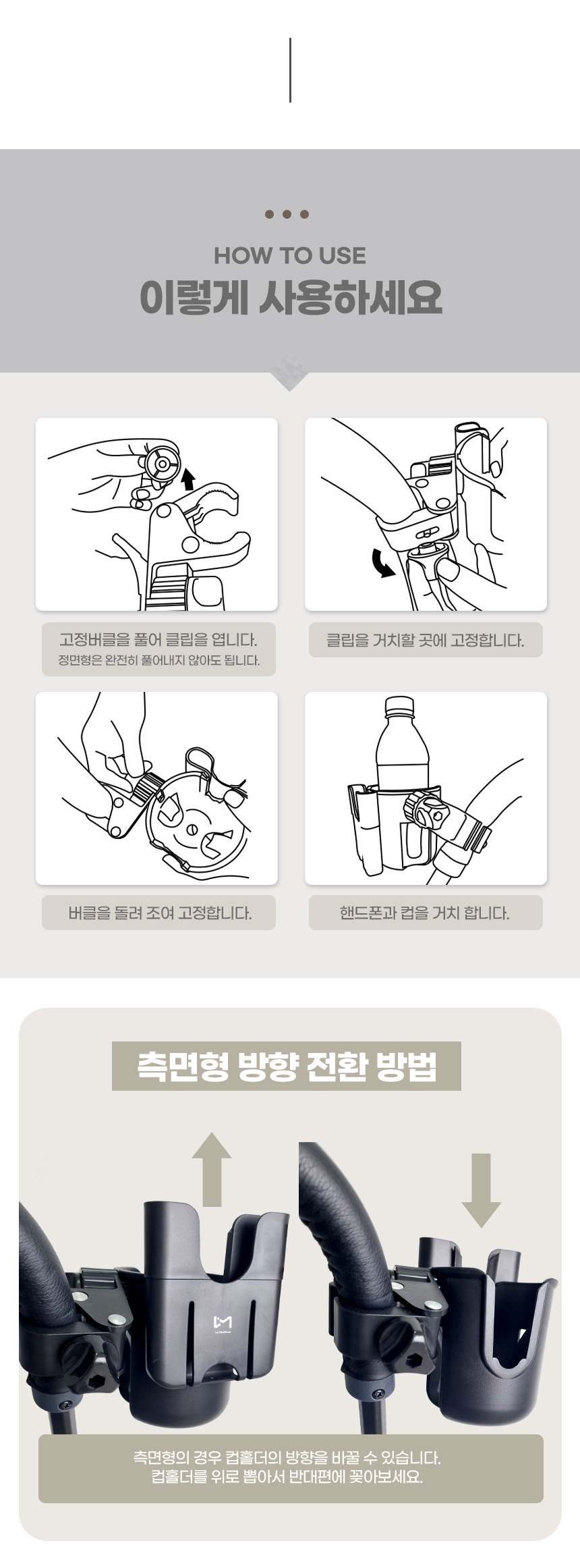 HOW TO USE
이렇게 사용하세요

고정버클을 풀어 클립을 엽니다.
정면형은 완전히 풀어내지 않아도 됩니다.

클립을 거치할 곳에 고정합니다.

버클을 돌려 조여 고정합니다.

핸드폰과 컵을 거치 합니다.

측면형 방향 전환 방법

측면형의 경우 컵홀더의 방향을 바꿀 수 있습니다.
컵홀더를 위로 뽑아서 반대편에 꽂아보세요.