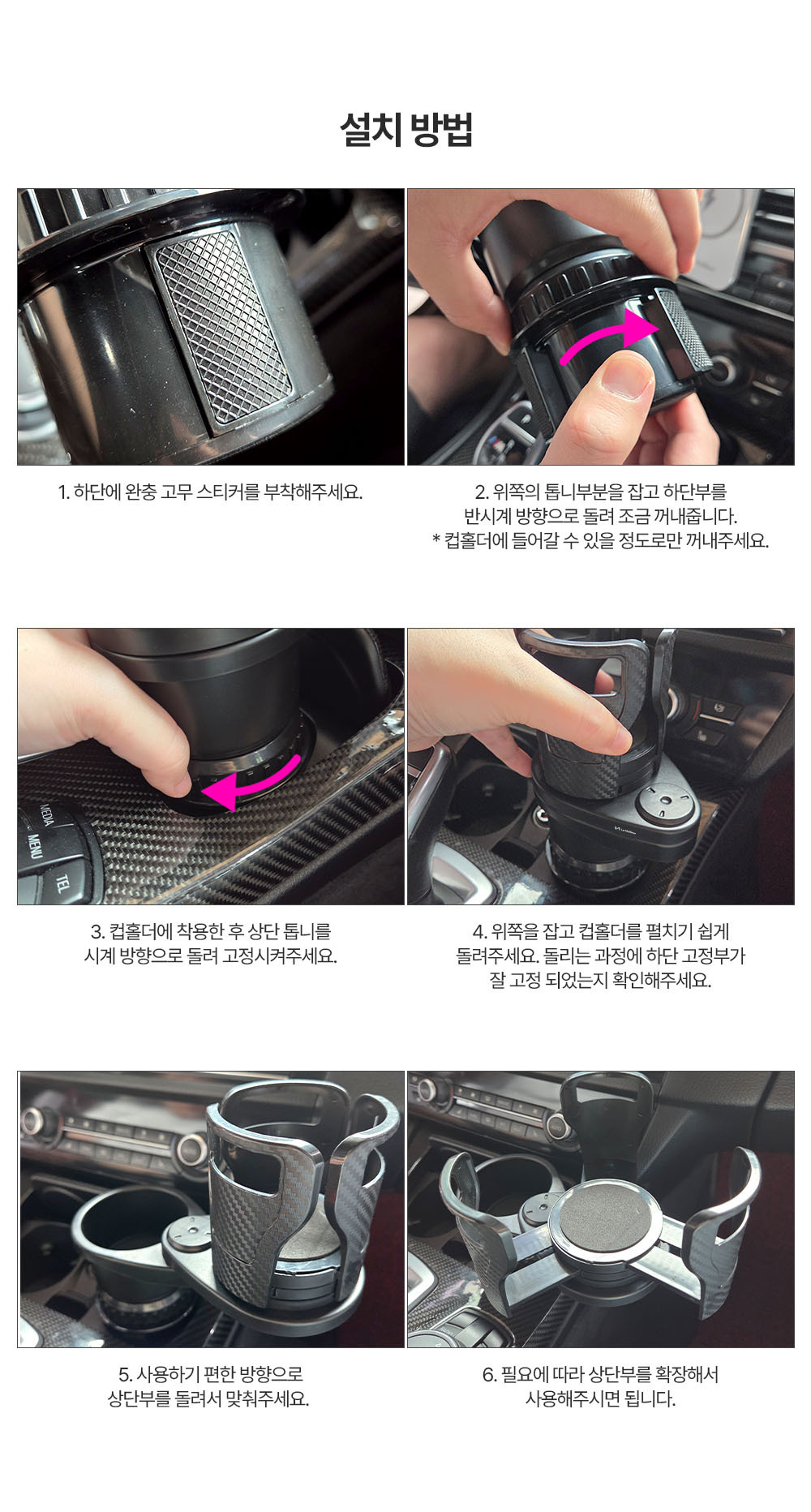 설치 방법

1. 하단에 완충 고무 스티커를 부착해주세요.

2. 위쪽의 톱니부분을 잡고 하단부를 반시계 방향으로 돌려 조금 꺼내줍니다. * 컵홀더에 들어갈 수 있을 정도로만 꺼내주세요.

MEDIA
MENU
TEL

3. 컵홀더에 착용한 후 상단 톱니를 시계 방향으로 돌려 고정시켜주세요.

4. 위쪽을 잡고 컵홀더를 펼치기 쉽게 돌려주세요. 돌리는 과정에 하단 고정부가 잘 고정 되었는지 확인해주세요.

5. 사용하기 편한 방향으로 상단부를 돌려서 맞춰주세요.

6. 필요에 따라 상단부를 확장해서 사용해주시면 됩니다.