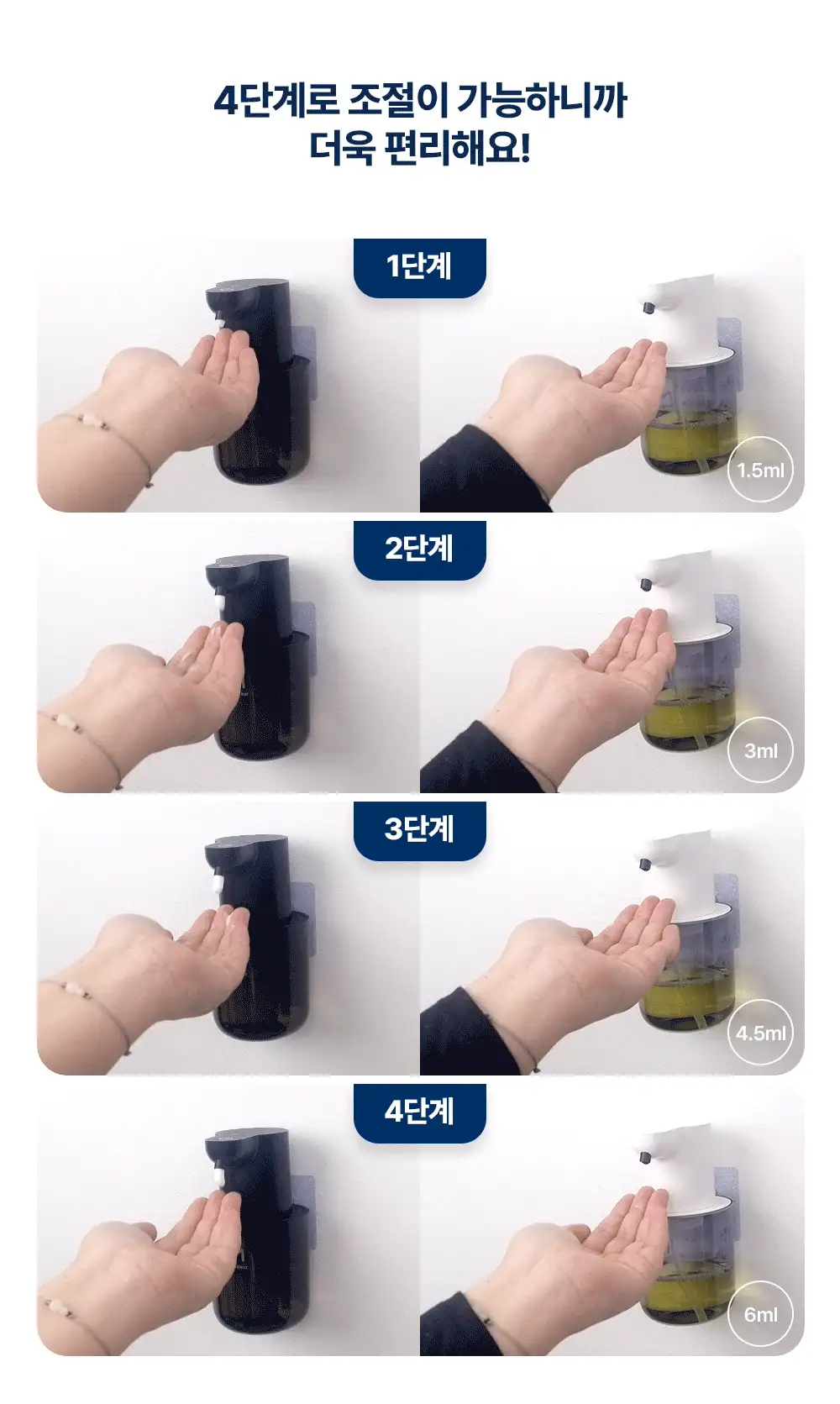 4단계로 조절이 가능하니까
더욱 편리해요!

1단계

1.5ml

2단계

3ml

3단계

4.5ml

4단계

6ml