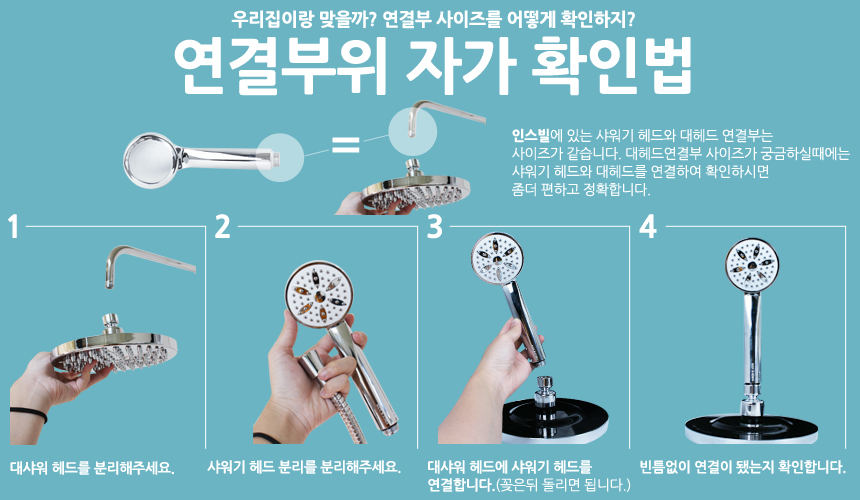 우리집이랑 맞을까? 연결부 사이즈를 어떻게 확인하지?

연결부위 자가 확인법

=

인스빌에 있는 샤워기 헤드와 대헤드 연결부는 사이즈가 같습니다. 대헤드연결부 사이즈가 궁금하실때에는 샤워기 헤드와 대헤드를 연결하여 확인하시면 좀더 편하고 정확합니다.

1

대샤워 헤드를 분리해주세요.

2

샤워기 헤드 분리를 분리해주세요.

3

대샤워 헤드에 샤워기 헤드를 연결합니다.(꽂은뒤 돌리면 됩니다.)

4

빈틈없이 연결이 됐는지 확인합니다.