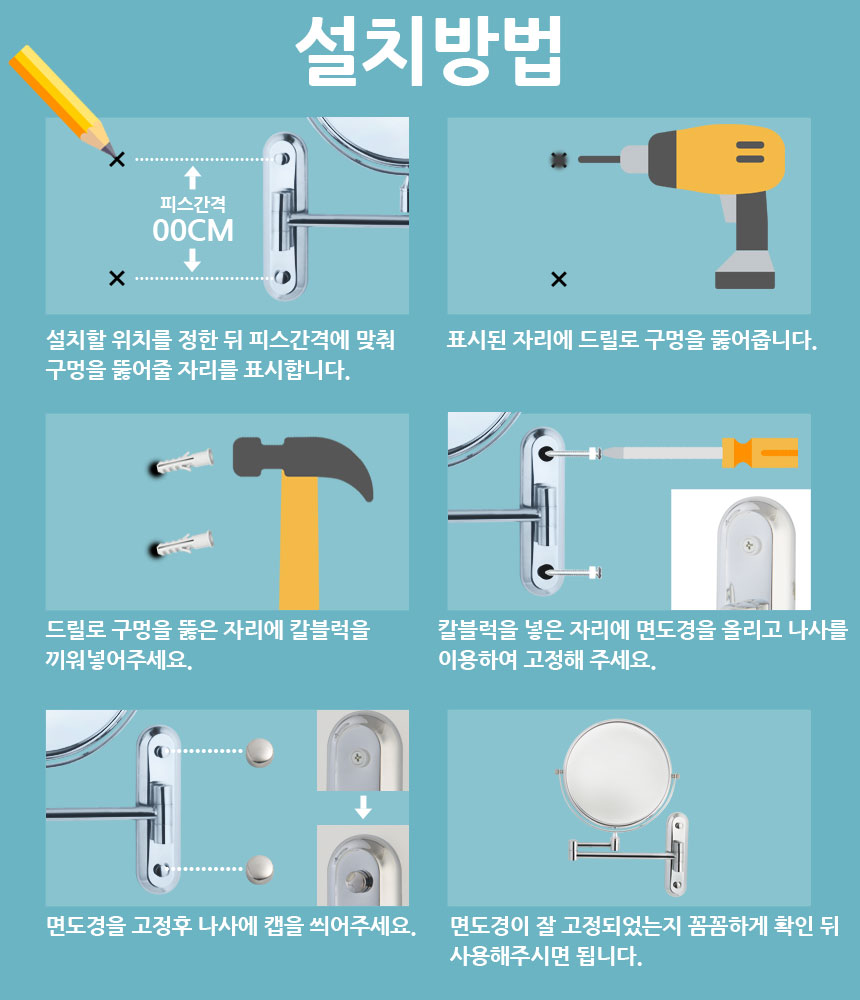 설치방법

피스간격
00CM

설치할 위치를 정한 뒤 피스간격에 맞춰 구멍을 뚫어줄 자리를 표시합니다.

표시된 자리에 드릴로 구멍을 뚫어줍니다.

드릴로 구멍을 뚫은 자리에 칼블럭을 끼워넣어주세요.

칼블럭을 넣은 자리에 면도경을 올리고 나사를 이용하여 고정해 주세요.

면도경을 고정후 나사에 캡을 씌어주세요.

면도경이 잘 고정되었는지 꼼꼼하게 확인 뒤 사용해주시면 됩니다.