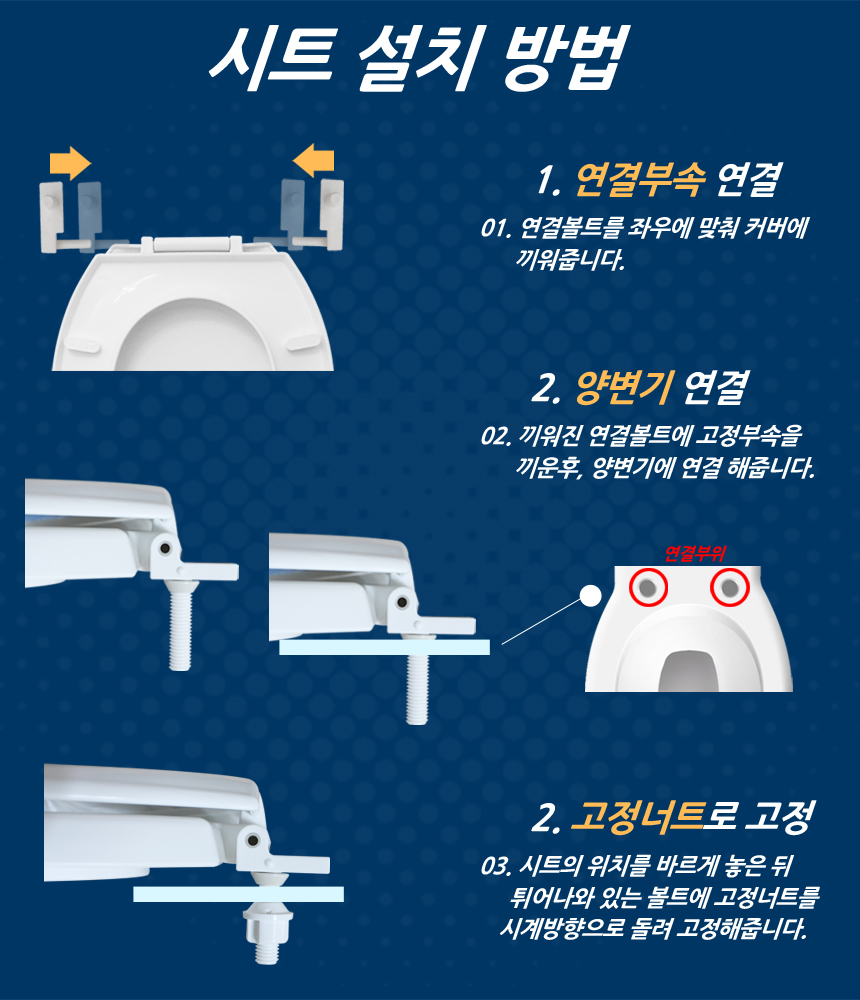 시트 설치 방법

1. 연결부속 연결

01. 연결볼트를 좌우에 맞춰 커버에 끼워줍니다.

2. 양변기 연결

02. 끼워진 연결볼트에 고정부속을 끼운후, 양변기에 연결 해줍니다.

연결부위

2. 고정너트로 고정

03. 시트의 위치를 바르게 놓은 뒤 튀어나와 있는 볼트에 고정너트를 시계방향으로 돌려 고정해줍니다.