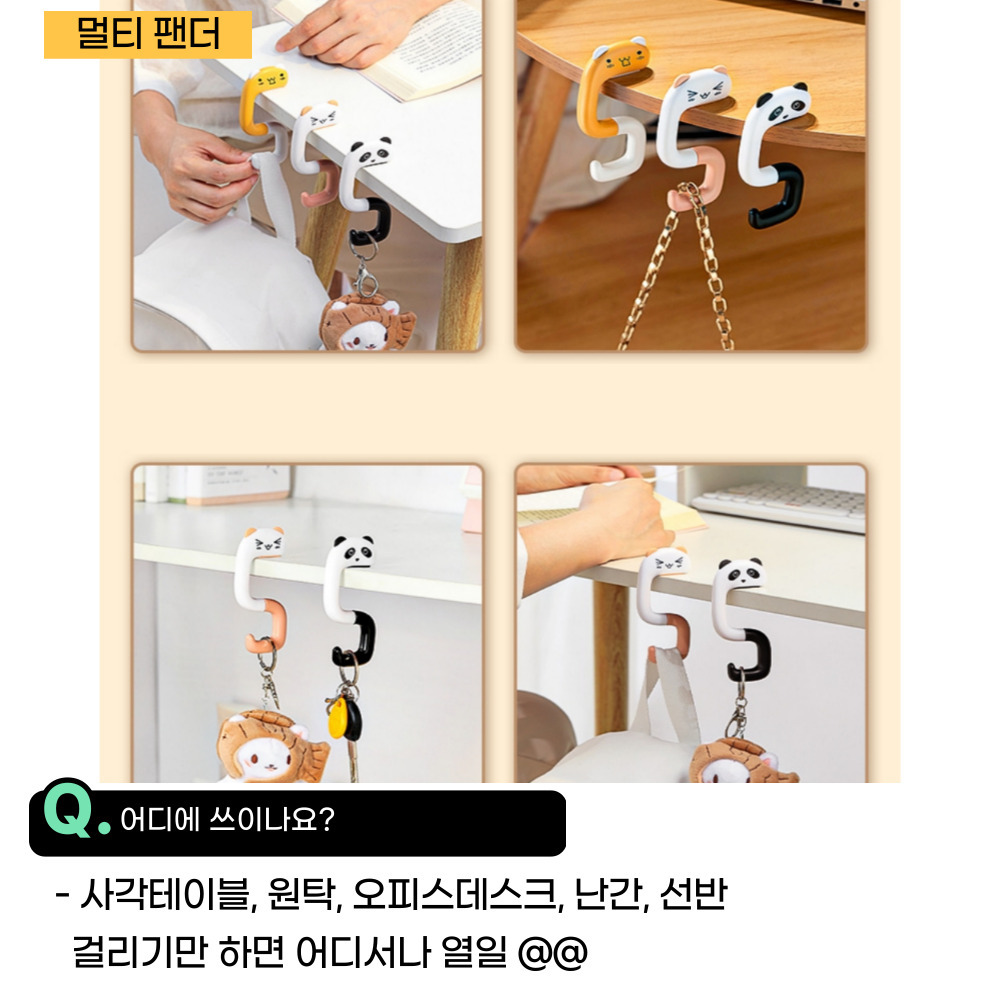 멀티 팬더

Q. 어디에 쓰이나요?

- 사각테이블, 원탁, 오피스데스크, 난간, 선반
걸리기만 하면 어디서나 열일 @@