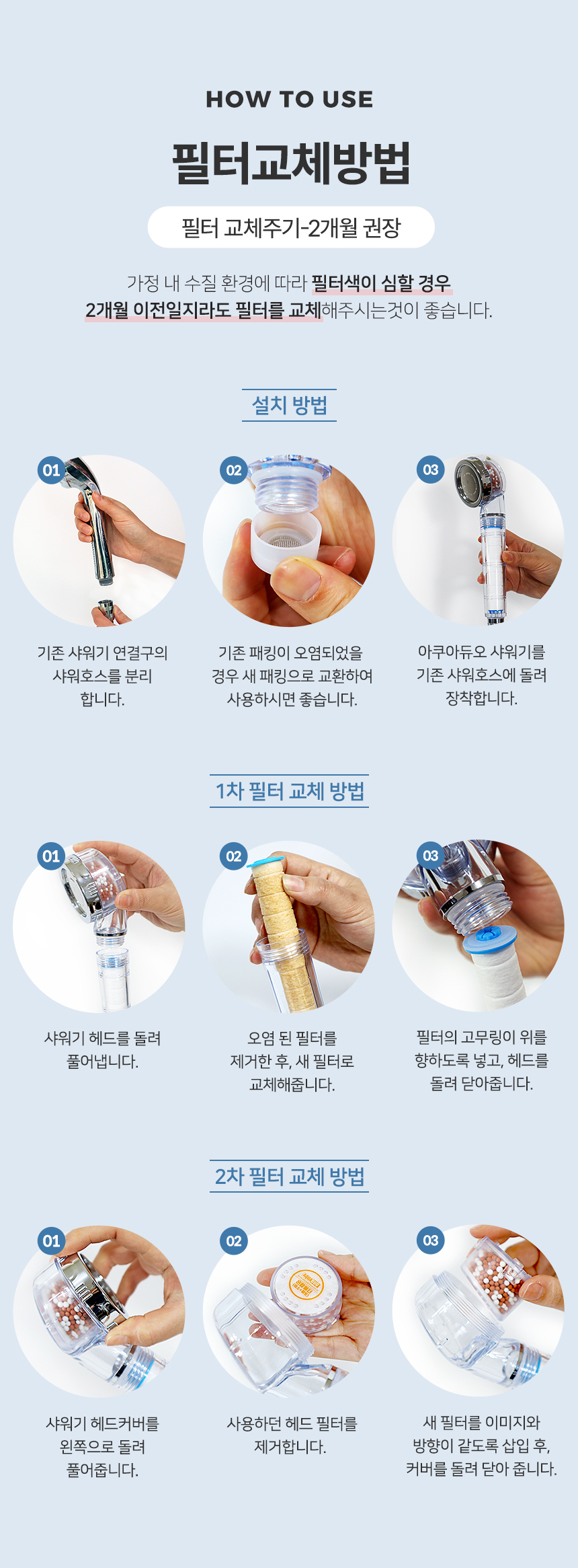 HOW TO USE

필터교체방법

필터 교체주기-2개월 권장

가정 내 수질 환경에 따라 필터색이 심할 경우 2개월 이전일지라도 필터를 교체해주시는것이 좋습니다.

설치 방법

01

기존 샤워기 연결구의 샤워호스를 분리 합니다.

02

기존 패킹이 오염되었을 경우 새 패킹으로 교환하여 사용하시면 좋습니다.

03

아쿠아듀오 샤워기를 기존 샤워호스에 돌려 장착합니다.

1차 필터 교체 방법

01

샤워기 헤드를 돌려 풀어냅니다.

02

오염 된 필터를 제거한 후, 새 필터로 교체해줍니다.

03

필터의 고무링이 위를 향하도록 넣고, 헤드를 돌려 닫아줍니다.

2차 필터 교체 방법

01

샤워기 헤드커버를 왼쪽으로 돌려 풀어줍니다.

02

사용하던 헤드 필터를 제거합니다.

03

새 필터를 이미지와 방향이 같도록 삽입 후, 커버를 돌려 닫아 줍니다.