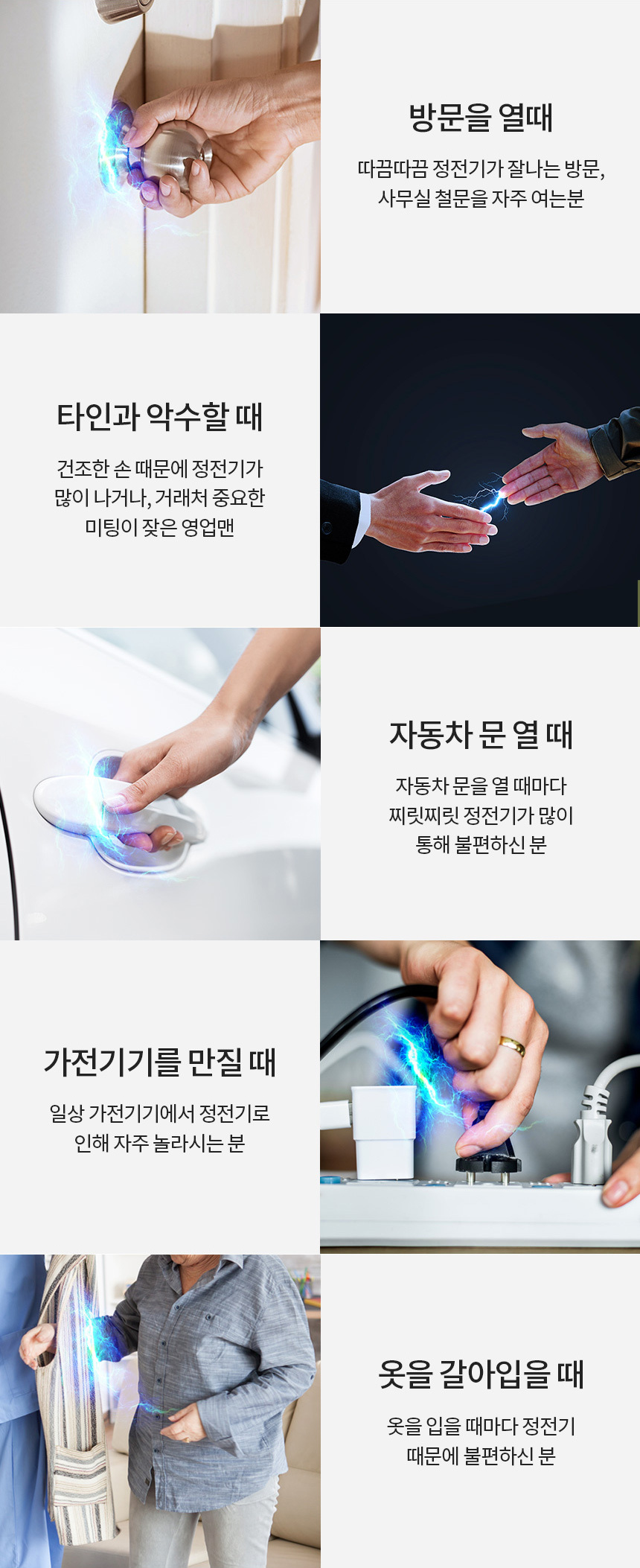 방문을 열때

따끔따끔 정전기가 잘나는 방문, 사무실 철문을 자주 여는분

타인과 악수할 때

건조한 손 때문에 정전기가 많이 나거나, 거래처 중요한 미팅이 잦은 영업맨

자동차 문 열 때

자동차 문을 열 때마다 찌릿찌릿 정전기가 많이 통해 불편하신 분

가전기기를 만질 때

일상 가전기기에서 정전기로 인해 자주 놀라시는 분

옷을 갈아입을 때

옷을 입을 때마다 정전기 때문에 불편하신 분