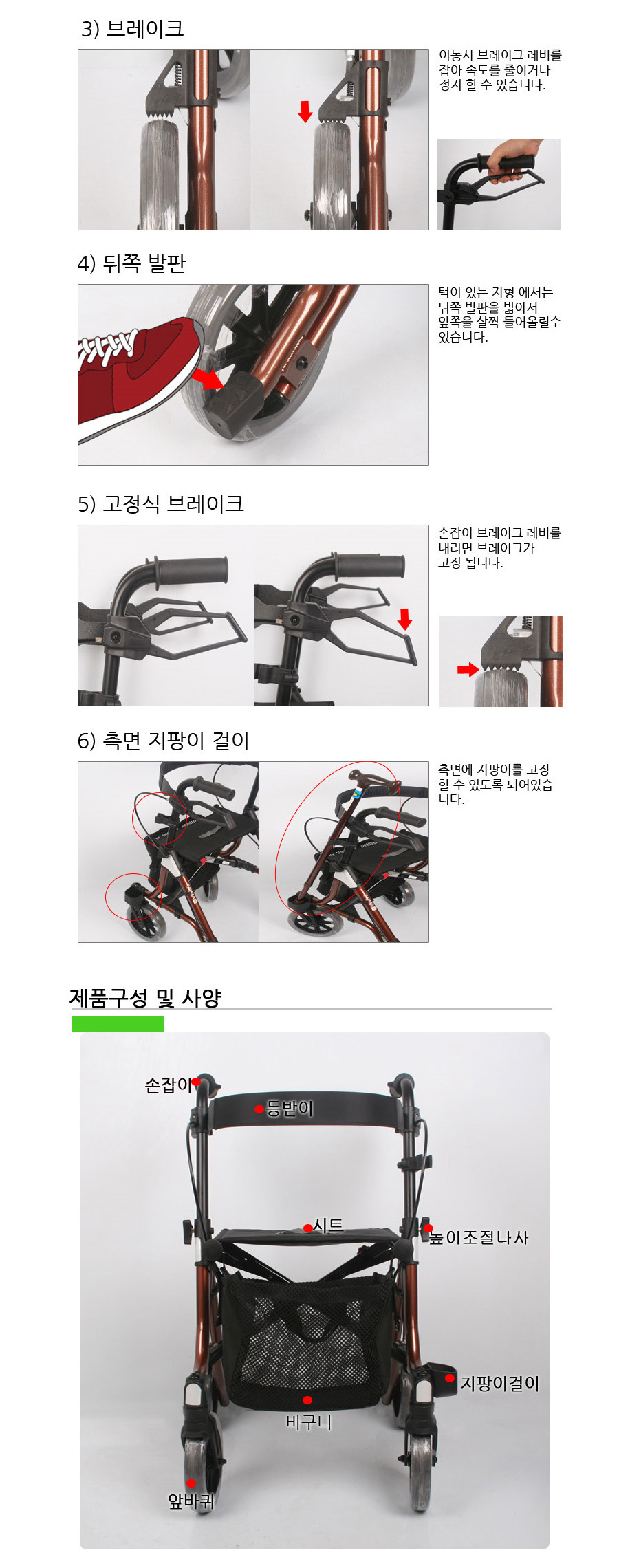 3) 브레이크

이동시 브레이크 레버를 잡아 속도를 줄이거나 정지 할 수 있습니다.

4) 뒤쪽 발판

턱이 있는 지형 에서는 뒤쪽 발판을 밟아서 앞쪽을 살짝 들어올릴수 있습니다.

5) 고정식 브레이크

손잡이 브레이크 레버를 내리면 브레이크가 고정 됩니다.

6) 측면 지팡이 걸이

측면에 지팡이를 고정 할 수 있도록 되어있습니다.

제품구성 및 사양

손잡이

등받이

시트

높이조절나사

지팡이걸이

바구니

앞바퀴