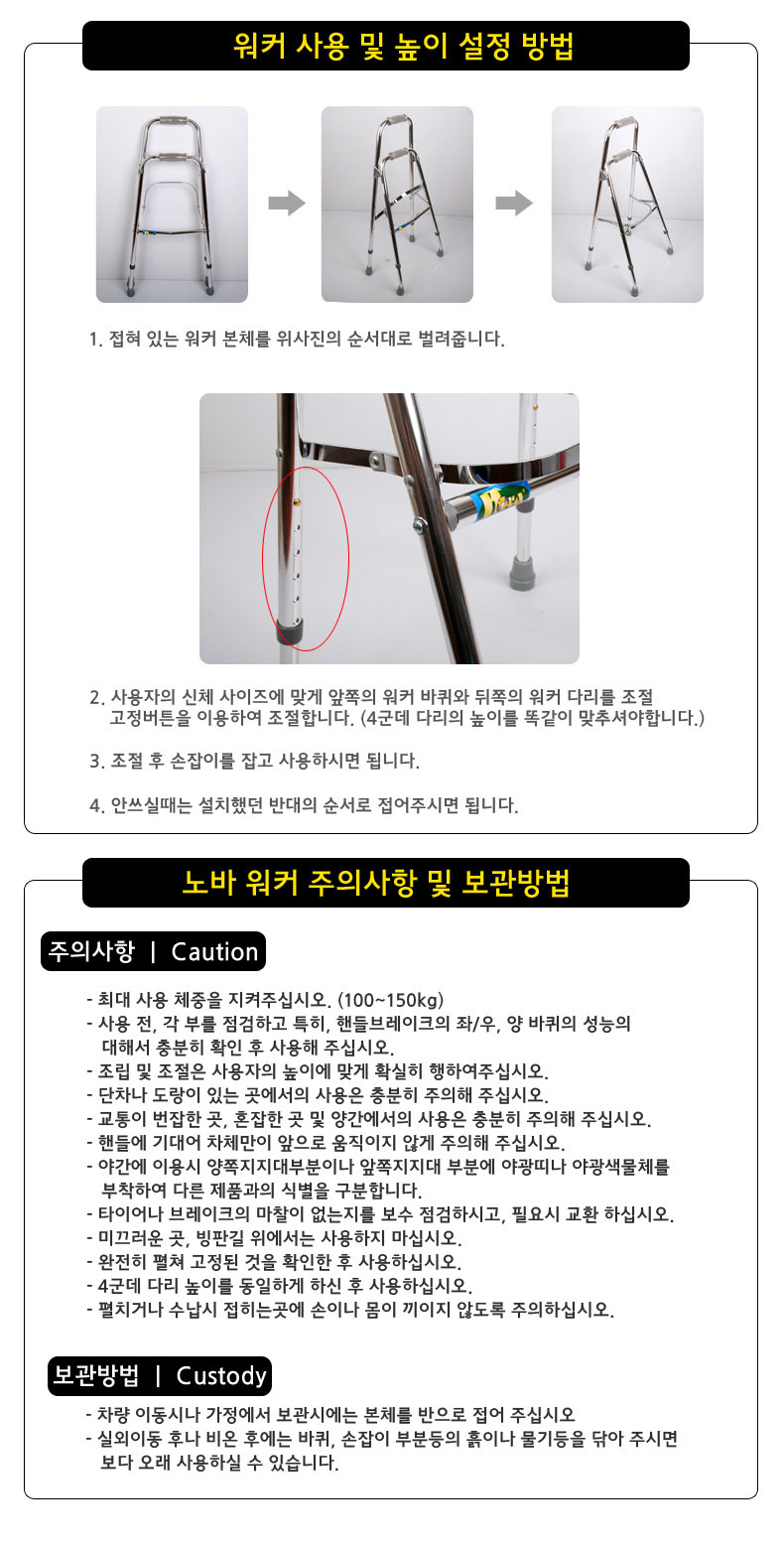 워커 사용 및 높이 설정 방법

1. 접혀 있는 워커 본체를 위사진의 순서대로 벌려줍니다.

2. 사용자의 신체 사이즈에 맞게 앞쪽의 워커 바퀴와 뒤쪽의 워커 다리를 조절 고정버튼을 이용하여 조절합니다. (4군데 다리의 높이를 똑같이 맞추셔야합니다.)

3. 조절 후 손잡이를 잡고 사용하시면 됩니다.

4. 안쓰실때는 설치했던 반대의 순서로 접어주시면 됩니다.

노바 워커 주의사항 및 보관방법

주의사항 | Caution

- 최대 사용 체중을 지켜주십시오. (100~150kg)
- 사용 전, 각 부를 점검하고 특히, 핸들브레이크의 좌/우, 양 바퀴의 성능의 대해서 충분히 확인 후 사용해 주십시오.
- 조립 및 조절은 사용자의 높이에 맞게 확실히 행하여주십시오.
- 단차나 도랑이 있는 곳에서의 사용은 충분히 주의해 주십시오.
- 교통이 번잡한 곳, 혼잡한 곳 및 양간에서의 사용은 충분히 주의해 주십시오.
- 핸들에 기대어 차체만이 앞으로 움직이지 않게 주의해 주십시오.
- 야간에 이용시 양쪽지지대부분이나 앞쪽지지대 부분에 야광띠나 야광색물체를 부착하여 다른 제품과의 식별을 구분합니다.
- 타이어나 브레이크의 마찰이 없는지를 보수 점검하시고, 필요시 교환 하십시오.
- 미끄러운 곳, 빙판길 위에서는 사용하지 마십시오.
- 완전히 펼쳐 고정된 것을 확인한 후 사용하십시오.
- 4군데 다리 높이를 동일하게 하신 후 사용하십시오.
- 펼치거나 수납시 접히는곳에 손이나 몸이 끼이지 않도록 주의하십시오.

보관방법 | Custody

- 차량 이동시나 가정에서 보관시에는 본체를 반으로 접어 주십시오
- 실외이동 후나 비온 후에는 바퀴, 손잡이 부분등의 흙이나 물기등을 닦아 주시면 보다 오래 사용하실 수 있습니다.