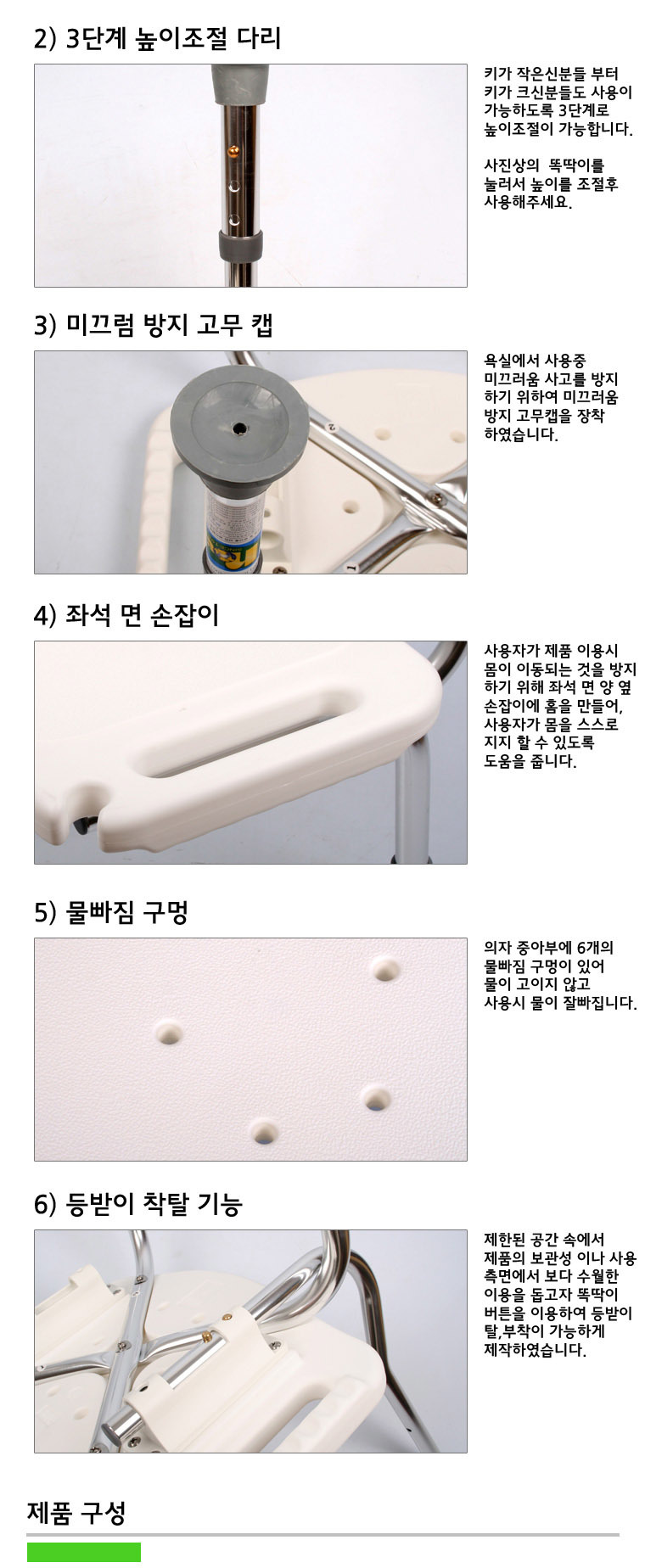 2) 3단계 높이조절 다리

키가 작은신분들 부터 키가 크신분들도 사용이 가능하도록 3단계로 높이조절이 가능합니다.

사진상의 똑딱이를 눌러서 높이를 조절후 사용해주세요.

3) 미끄럼 방지 고무 캡

욕실에서 사용중 미끄러움 사고를 방지 하기 위하여 미끄러움 방지 고무캡을 장착 하였습니다.

4) 좌석 면 손잡이

사용자가 제품 이용시 몸이 이동되는 것을 방지 하기 위해 좌석 면 양 옆 손잡이에 홈을 만들어, 사용자가 몸을 스스로 지지 할 수 있도록 도움을 줍니다.

5) 물빠짐 구멍

의자 중아부에 6개의 물빠짐 구멍이 있어 물이 고이지 않고 사용시 물이 잘빠집니다.

6) 등받이 착탈 기능

제한된 공간 속에서 제품의 보관성 이나 사용 측면에서 보다 수월한 이용을 돕고자 똑딱이 버튼을 이용하여 등받이 탈,부착이 가능하게 제작하였습니다.

제품 구성