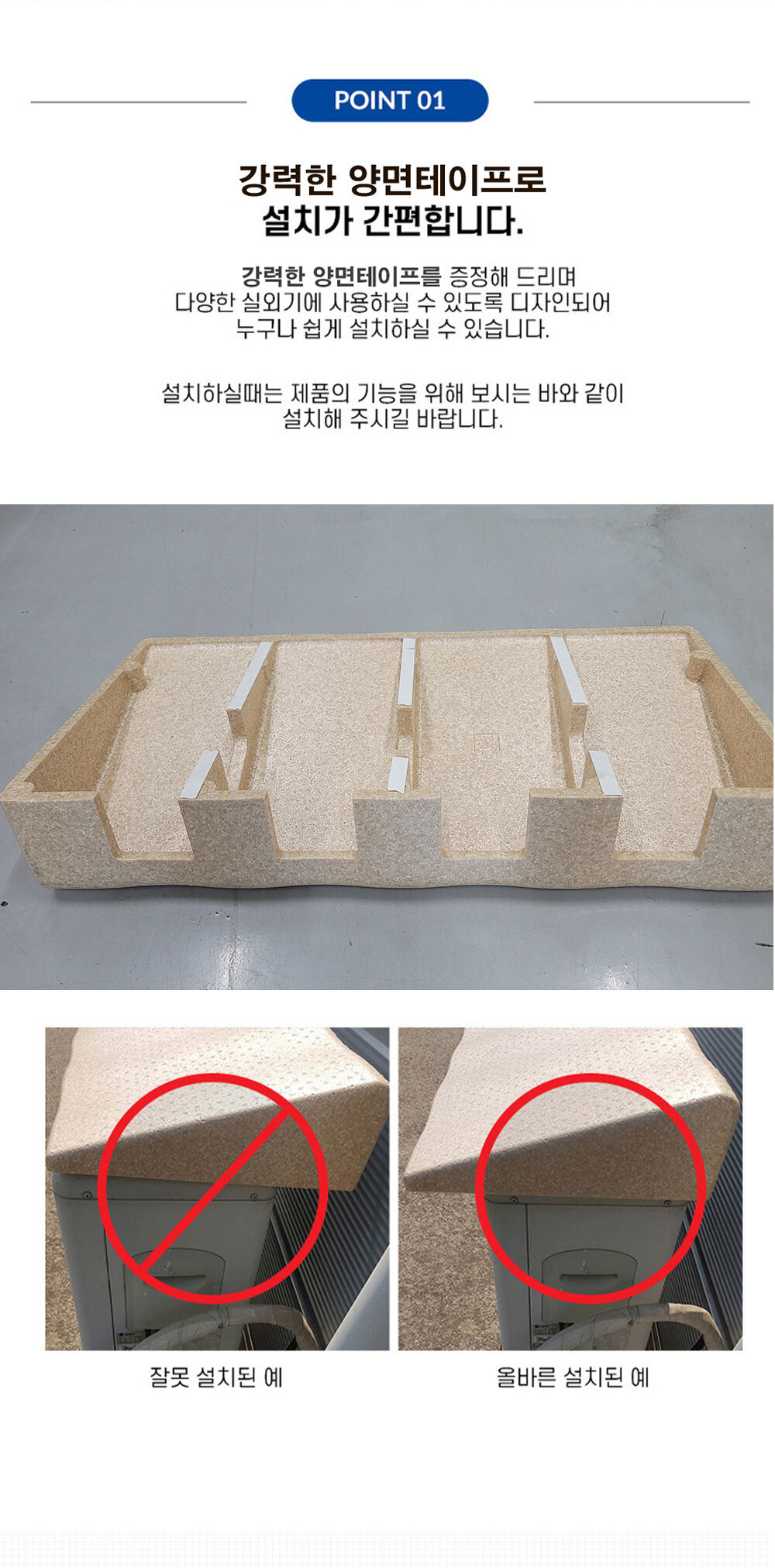 POINT 01

강력한 양면테이프로 설치가 간편합니다.

강력한 양면테이프를 증정해 드리며 다양한 실외기에 사용하실 수 있도록 디자인되어 누구나 쉽게 설치하실 수 있습니다.

설치하실때는 제품의 기능을 위해 보시는 바와 같이 설치해 주시길 바랍니다.

잘못 설치된 예

올바른 설치된 예