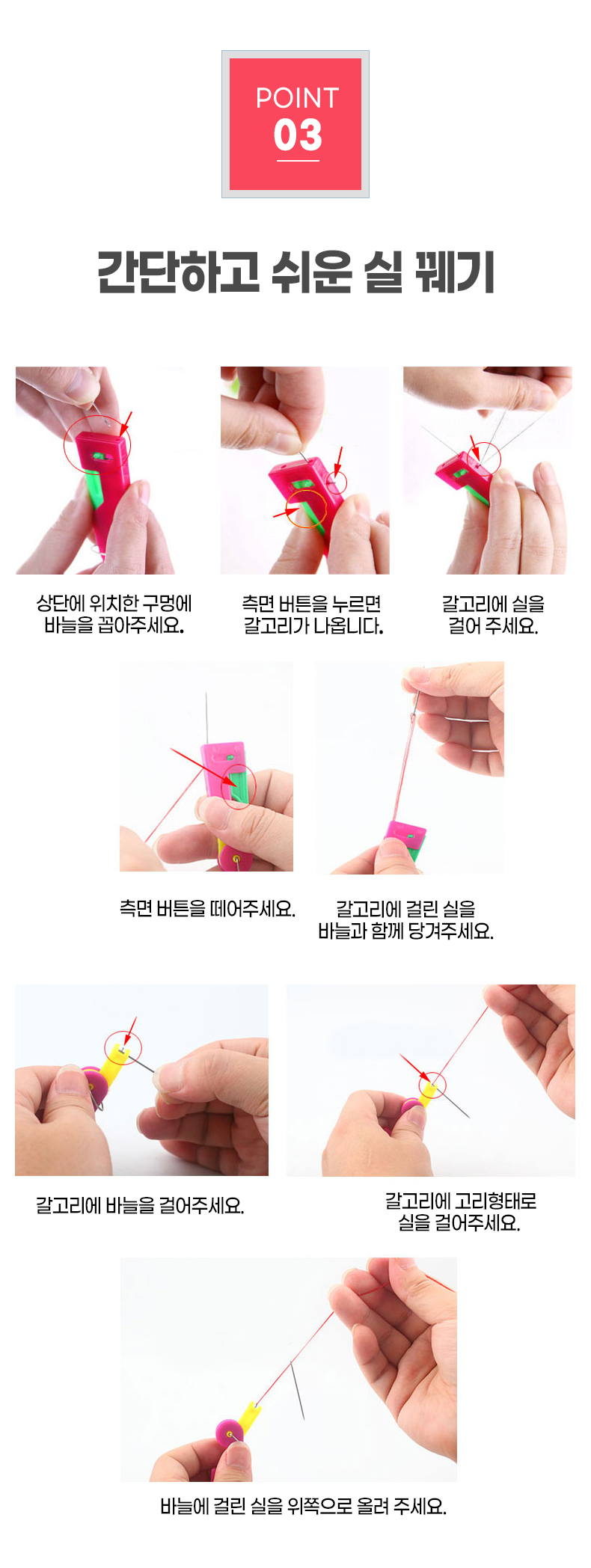 POINT
03

간단하고 쉬운 실 꿰기

상단에 위치한 구멍에 바늘을 꼽아주세요.

측면 버튼을 누르면 갈고리가 나옵니다.

갈고리에 실을 걸어 주세요.

측면 버튼을 떼어주세요.

갈고리에 걸린 실을 바늘과 함께 당겨주세요.

갈고리에 바늘을 걸어주세요.

갈고리에 고리형태로 실을 걸어주세요.

바늘에 걸린 실을 위쪽으로 올려 주세요.