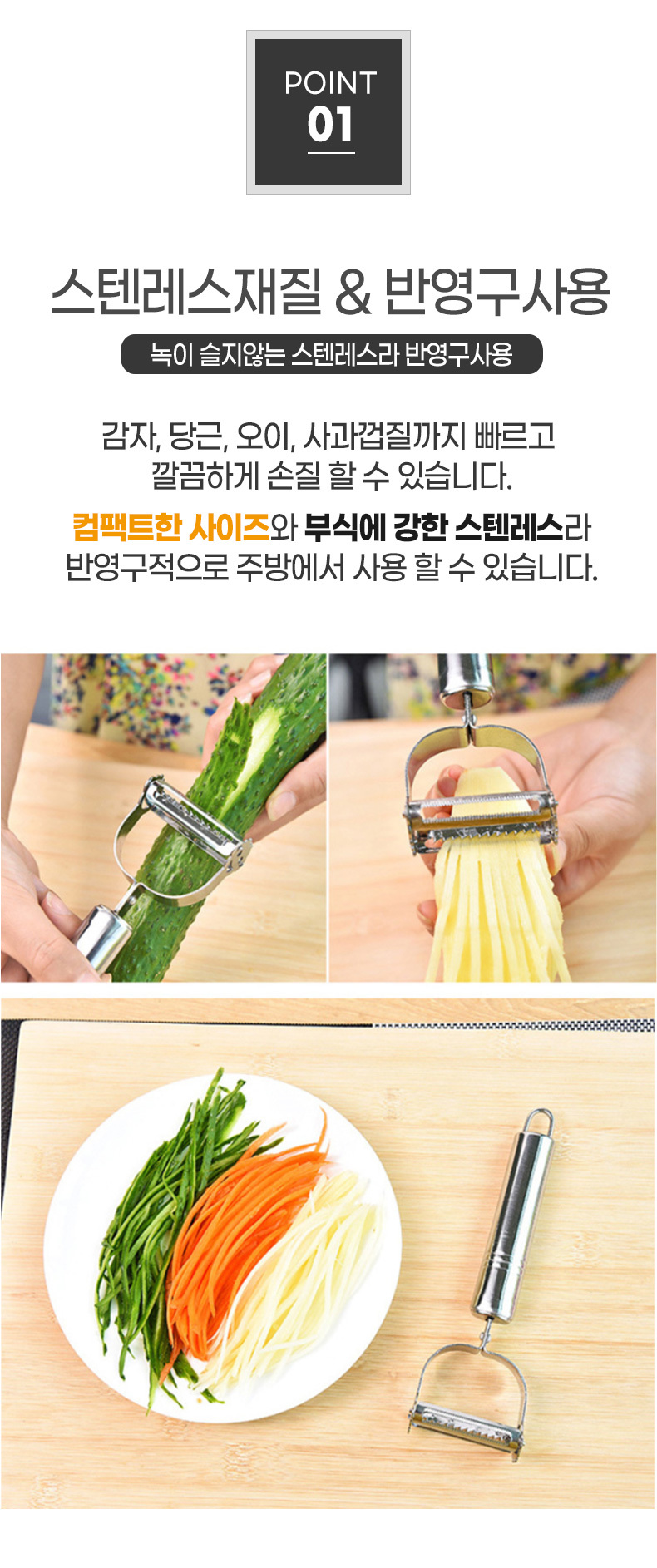 POINT
01

스텐레스재질 & 반영구사용

녹이 슬지않는 스텐레스라 반영구사용

감자, 당근, 오이, 사과껍질까지 빠르고 깔끔하게 손질 할 수 있습니다.

컴팩트한 사이즈와 부식에 강한 스텐레스라 반영구적으로 주방에서 사용 할 수 있습니다.