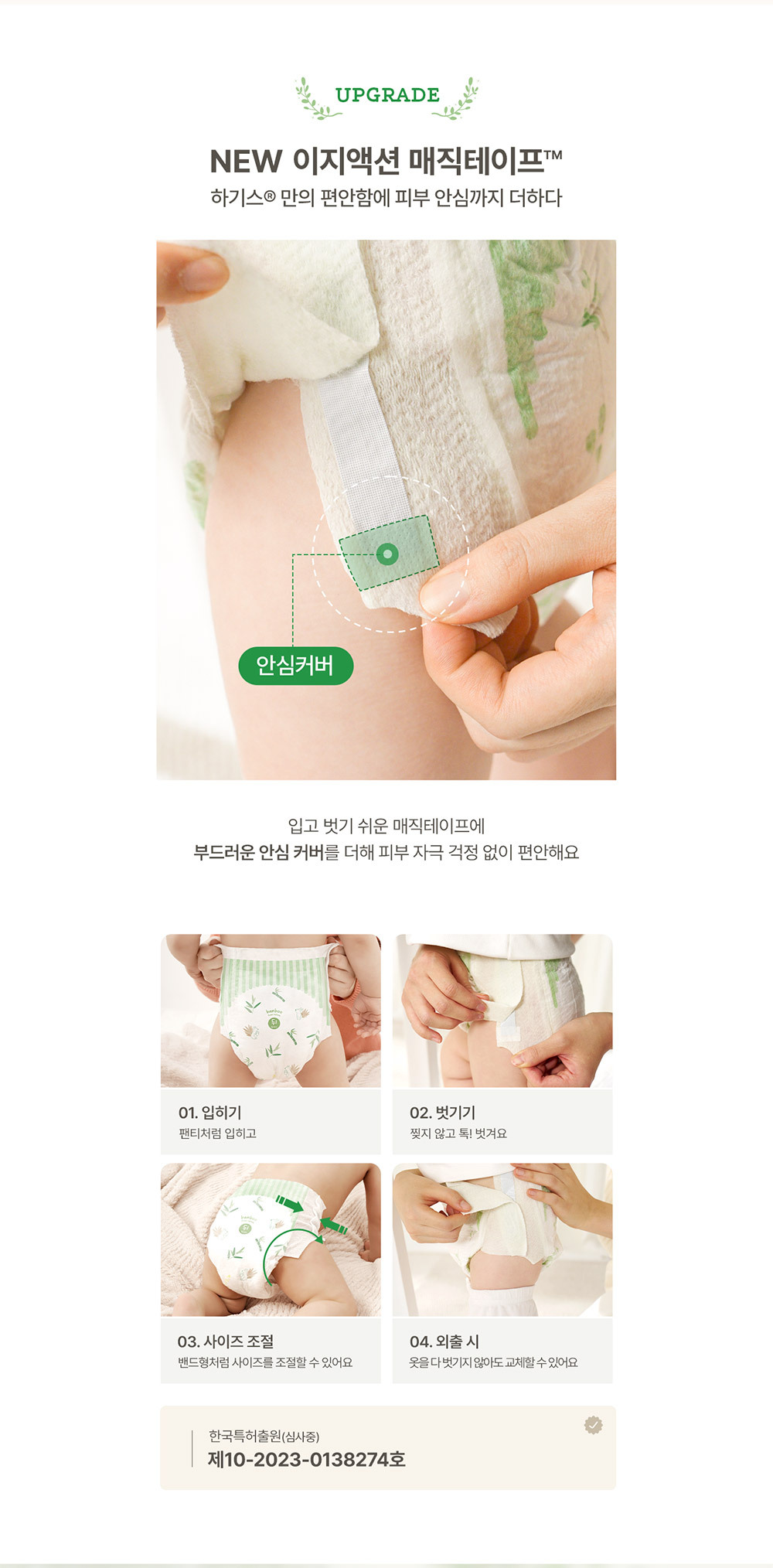 UPGRADE

NEW 이지액션 매직테이프™
하기스® 만의 편안함에 피부 안심까지 더하다

안심커버

입고 벗기 쉬운 매직테이프에
부드러운 안심 커버를 더해 피부 자극 걱정 없이 편안해요

01. 입히기
팬티처럼 입히고

02. 벗기기
찢지 않고 톡! 벗겨요

03. 사이즈 조절
밴드형처럼 사이즈를 조절할 수 있어요

04. 외출 시
옷을 다 벗기지 않아도 교체할 수 있어요

한국특허출원(심사중)
제10-2023-0138274호