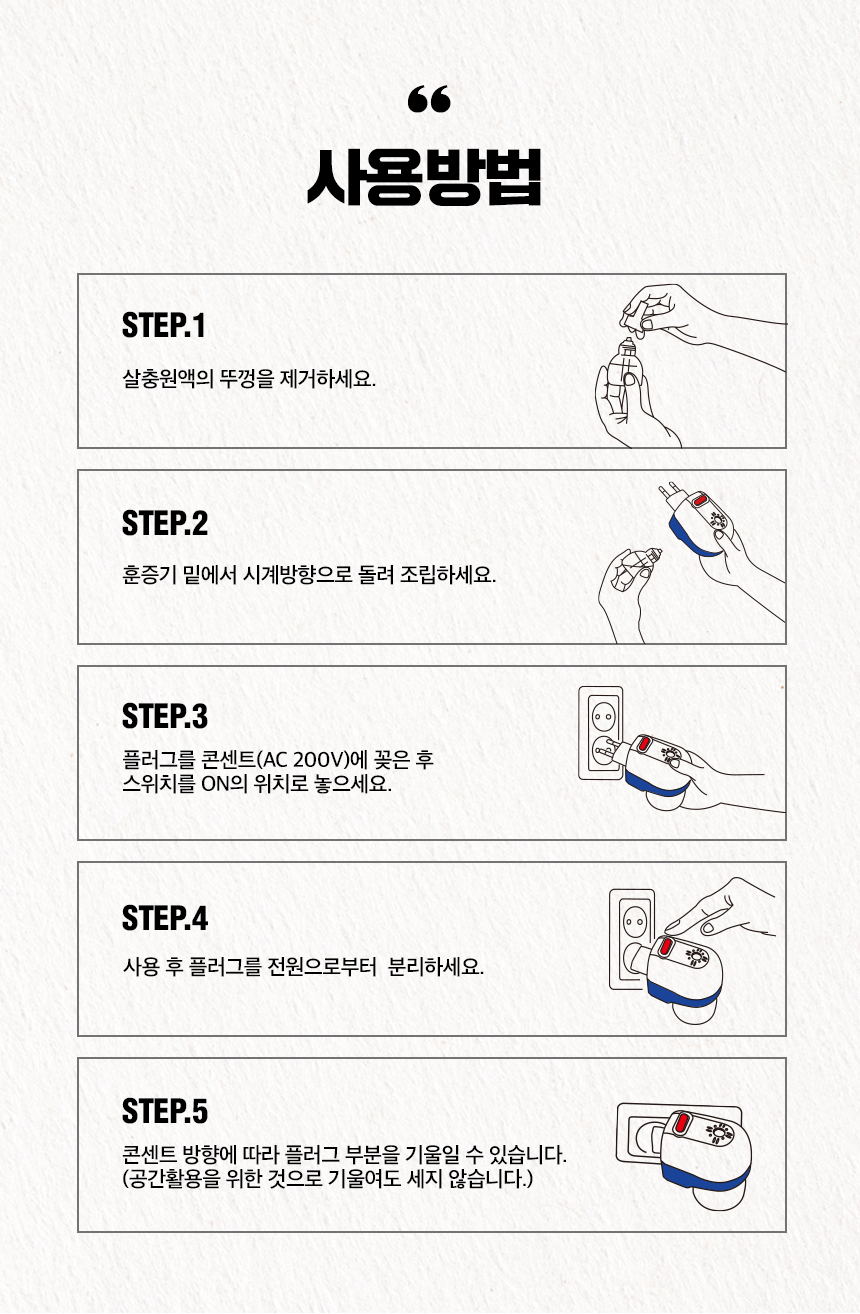 “

사용방법

STEP.1

살충원액의 뚜껑을 제거하세요.

STEP.2

훈증기 밑에서 시계방향으로 돌려 조립하세요.

STEP.3

플러그를 콘센트(AC 200V)에 꽂은 후
스위치를 ON의 위치로 놓으세요.

STEP.4

사용 후 플러그를 전원으로부터  분리하세요.

STEP.5

콘센트 방향에 따라 플러그 부분을 기울일 수 있습니다.
(공간활용을 위한 것으로 기울여도 세지 않습니다.)