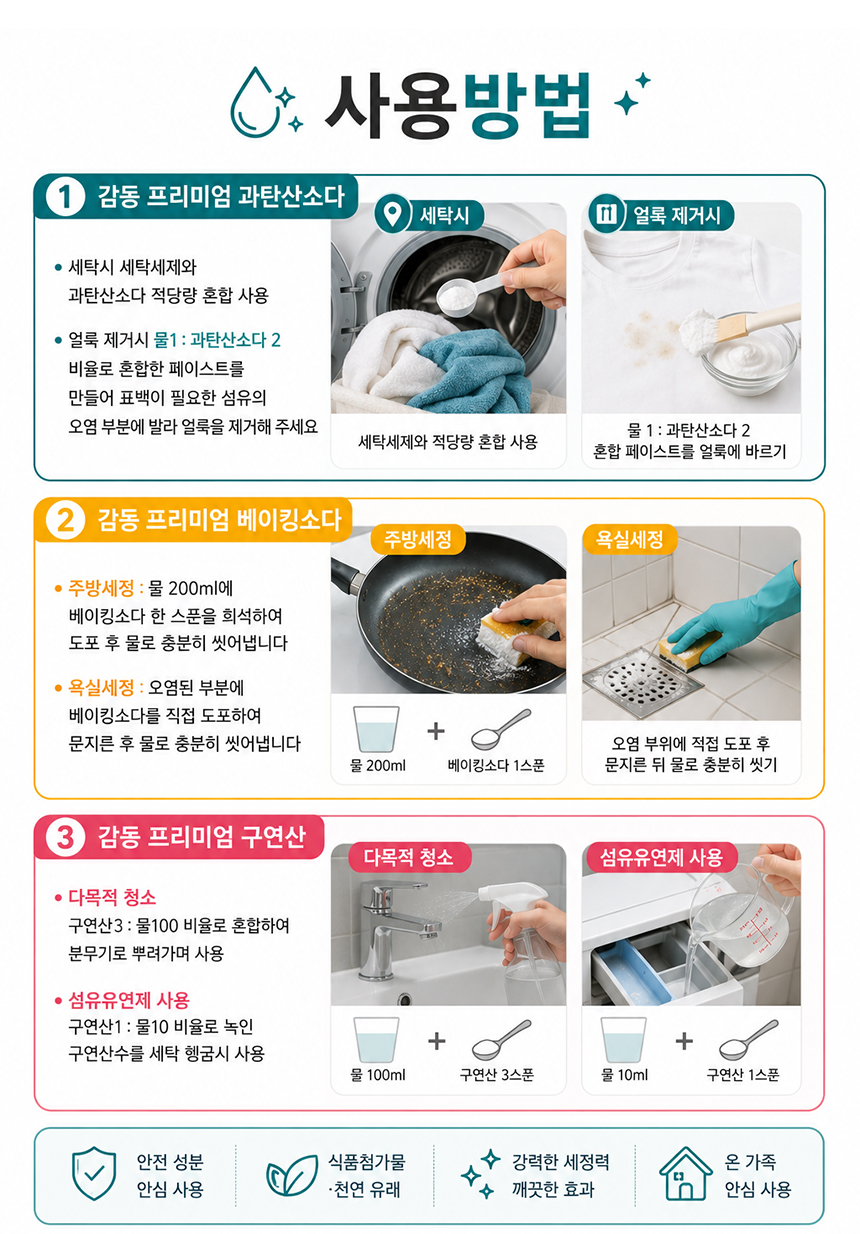 사용방법

1 감동 프리미엄 과탄산소다

• 세탁시 세탁세제와 과탄산소다 적당량 혼합 사용

• 얼룩 제거시 물1 : 과탄산소다 2 비율로 혼합한 페이스트를 만들어 표백이 필요한 섬유의 오염 부분에 발라 얼룩을 제거해 주세요

세탁시

세탁세제와 적당량 혼합 사용

얼룩 제거시

물 1 : 과탄산소다 2
혼합 페이스트를 얼룩에 바르기

2 감동 프리미엄 베이킹소다

• 주방세정 : 물 200ml에 베이킹소다 한 스푼을 희석하여 도포 후 물로 충분히 씻어냅니다

• 욕실세정 : 오염된 부분에 베이킹소다를 직접 도포하여 문지른 후 물로 충분히 씻어냅니다

주방세정

물 200ml + 베이킹소다 1스푼

욕실세정

오염 부위에 직접 도포 후
문지른 뒤 물로 충분히 씻기

3 감동 프리미엄 구연산

• 다목적 청소
구연산3 : 물100 비율로 혼합하여 분무기로 뿌려가며 사용

• 섬유유연제 사용
구연산1 : 물10 비율로 녹인 구연산수를 세탁 헹굼시 사용

다목적 청소

물 100ml + 구연산 3스푼

섬유유연제 사용

물 10ml + 구연산 1스푼

안전 성분
안심 사용

식품첨가물
·천연 유래

강력한 세정력
깨끗한 효과

온 가족
안심 사용