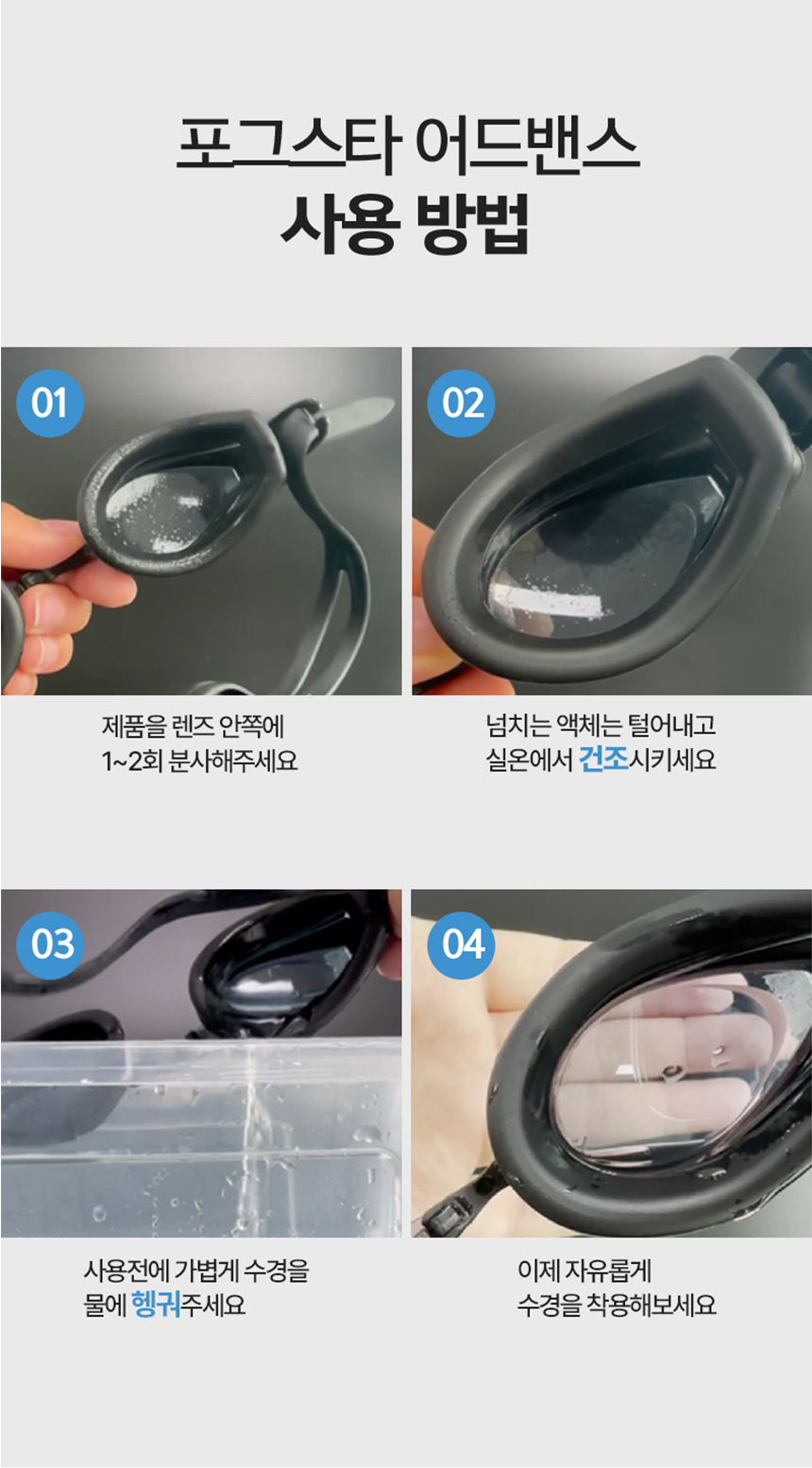 포그스타 어드밴스
사용 방법

01

제품을 렌즈 안쪽에
1~2회 분사해주세요

02

넘치는 액체는 털어내고
실온에서 건조시키세요

03

사용전에 가볍게 수경을
물에 헹궈주세요

04

이제 자유롭게
수경을 착용해보세요