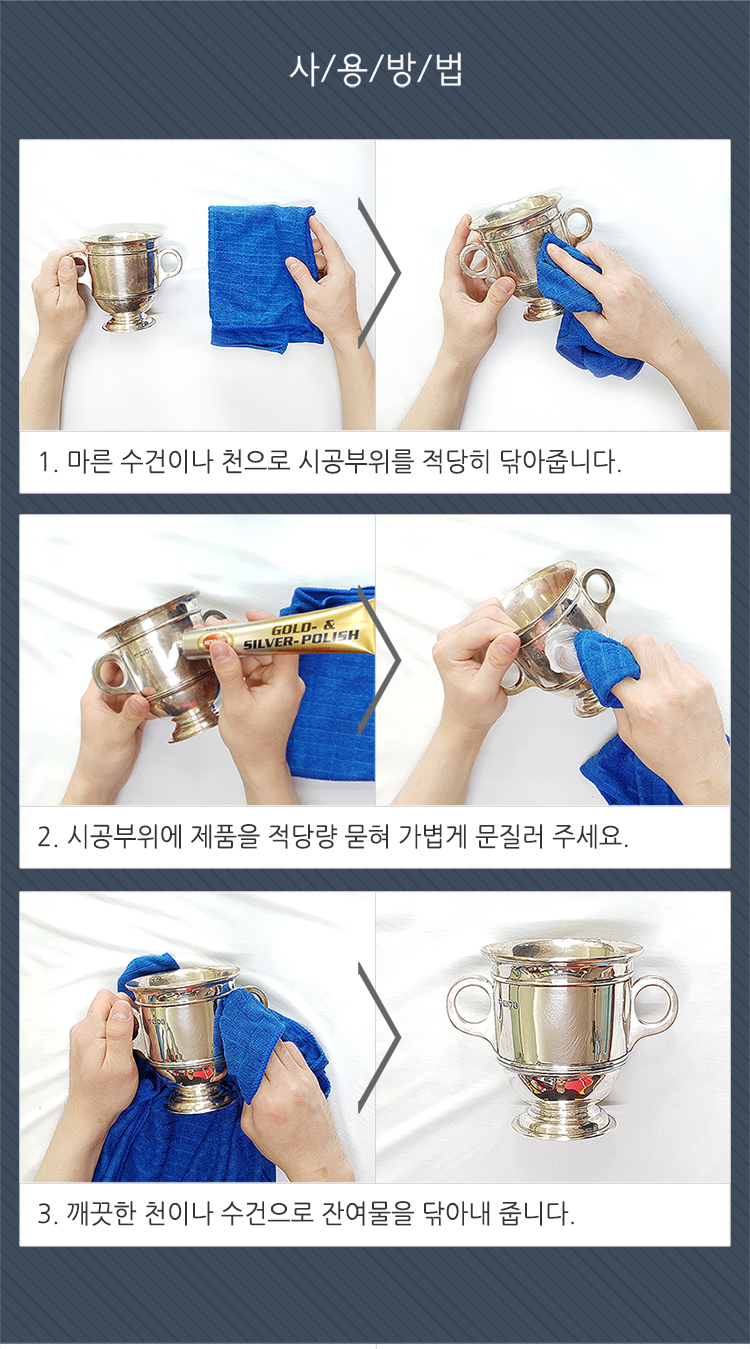 사/용/방/법

1. 마른 수건이나 천으로 시공부위를 적당히 닦아줍니다.

GOLD- & SILVER-POLISH

2. 시공부위에 제품을 적당량 묻혀 가볍게 문질러 주세요.

3. 깨끗한 천이나 수건으로 잔여물을 닦아내 줍니다.