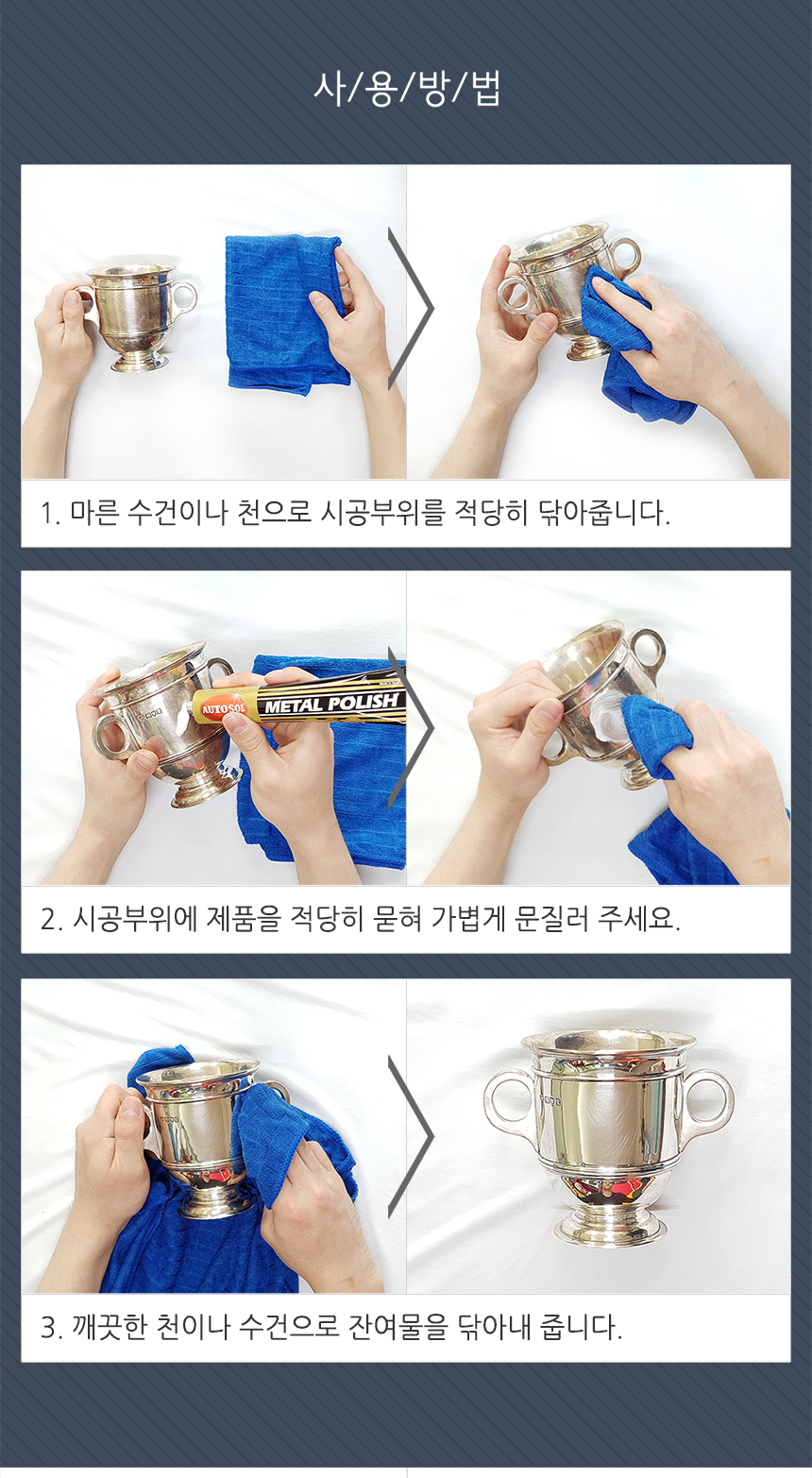 사/용/방/법

1. 마른 수건이나 천으로 시공부위를 적당히 닦아줍니다.

AUTOSOL METAL POLISH

2. 시공부위에 제품을 적당히 묻혀 가볍게 문질러 주세요.

3. 깨끗한 천이나 수건으로 잔여물을 닦아내 줍니다.