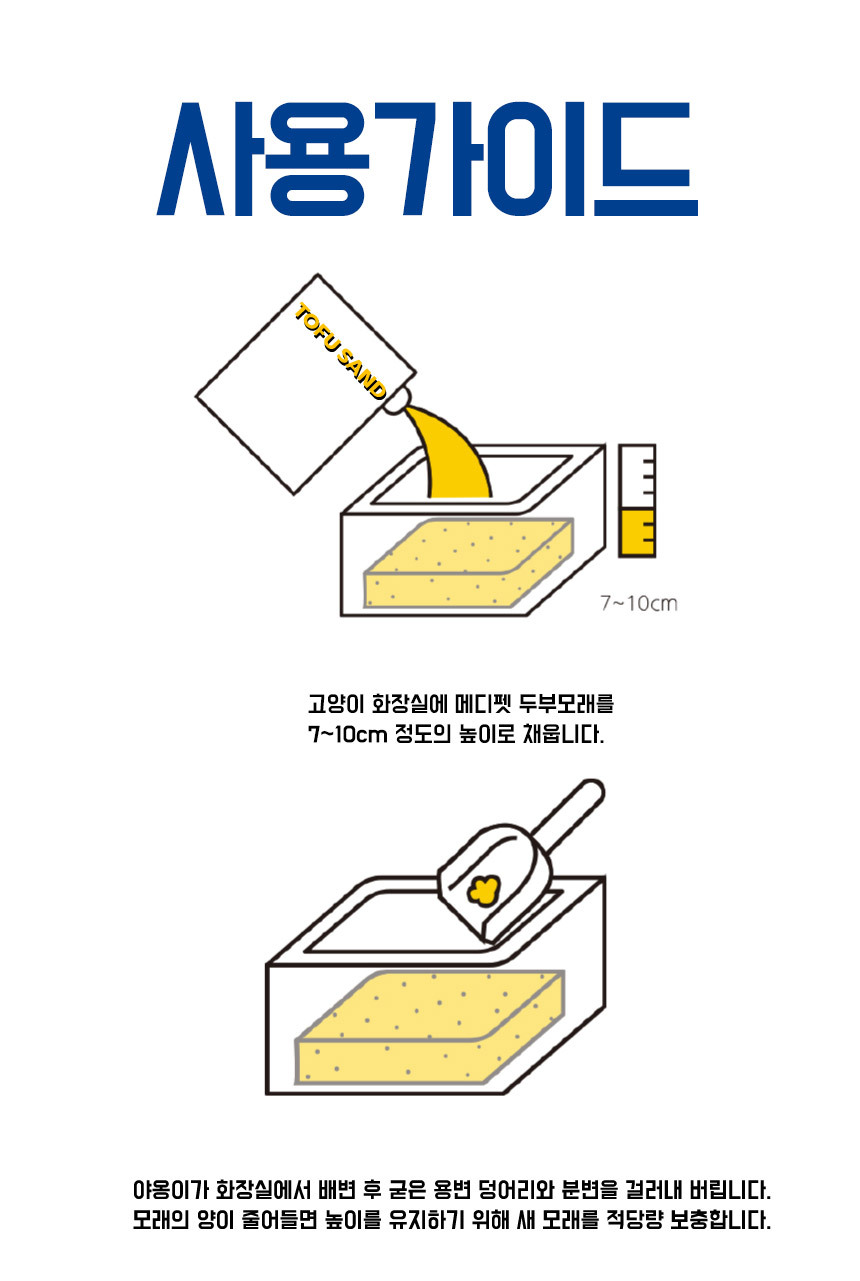 사용가이드

TOFU SAND

7~10cm

고양이 화장실에 메디펫 두부모래를
7~10cm 정도의 높이로 채웁니다.

야옹이가 화장실에서 배변 후 굳은 용변 덩어리와 분변을 걸러내 버립니다.
모래의 양이 줄어들면 높이를 유지하기 위해 새 모래를 적당량 보충합니다.