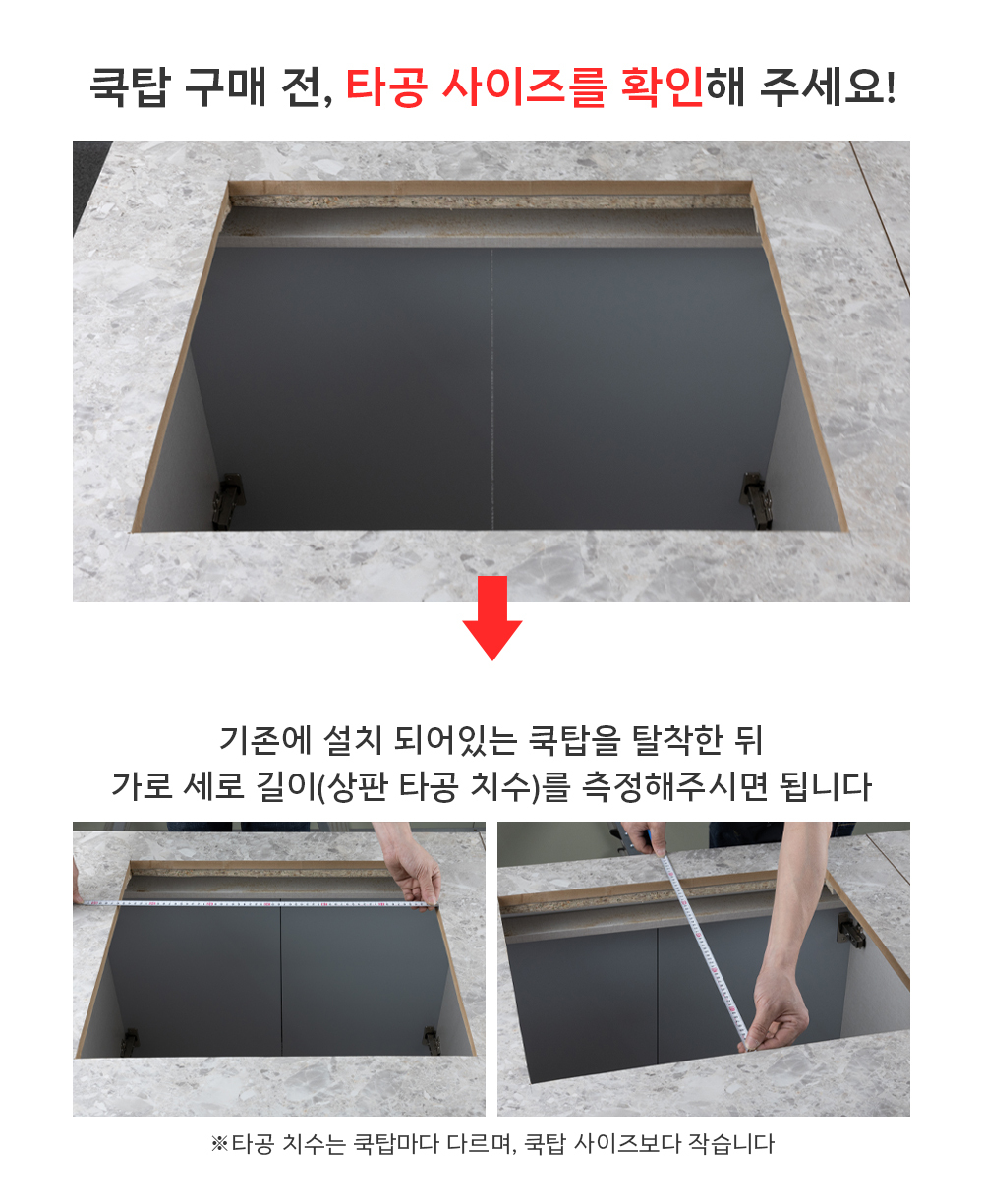 쿡탑 구매 전, 타공 사이즈를 확인해 주세요!

기존에 설치 되어있는 쿡탑을 탈착한 뒤
가로 세로 길이(상판 타공 치수)를 측정해주시면 됩니다

※타공 치수는 쿡탑마다 다르며, 쿡탑 사이즈보다 작습니다