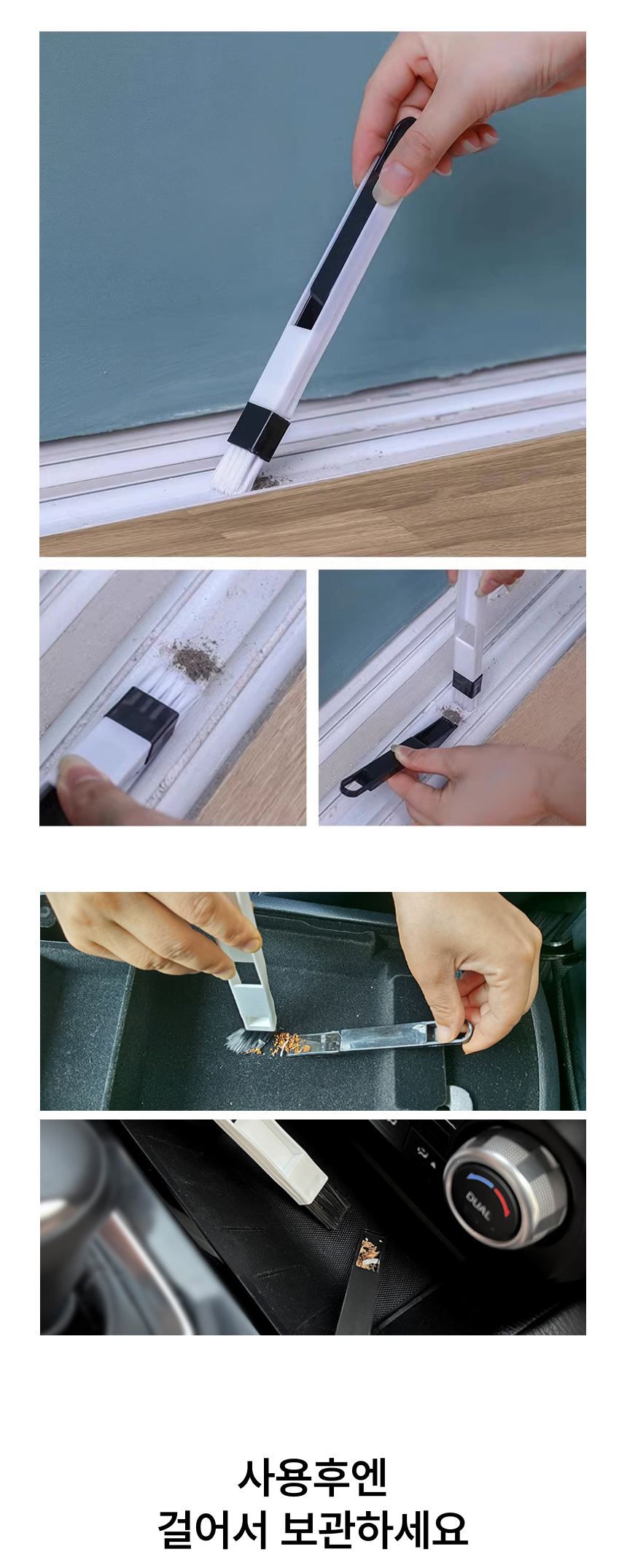 DUAL

사용후엔
걸어서 보관하세요