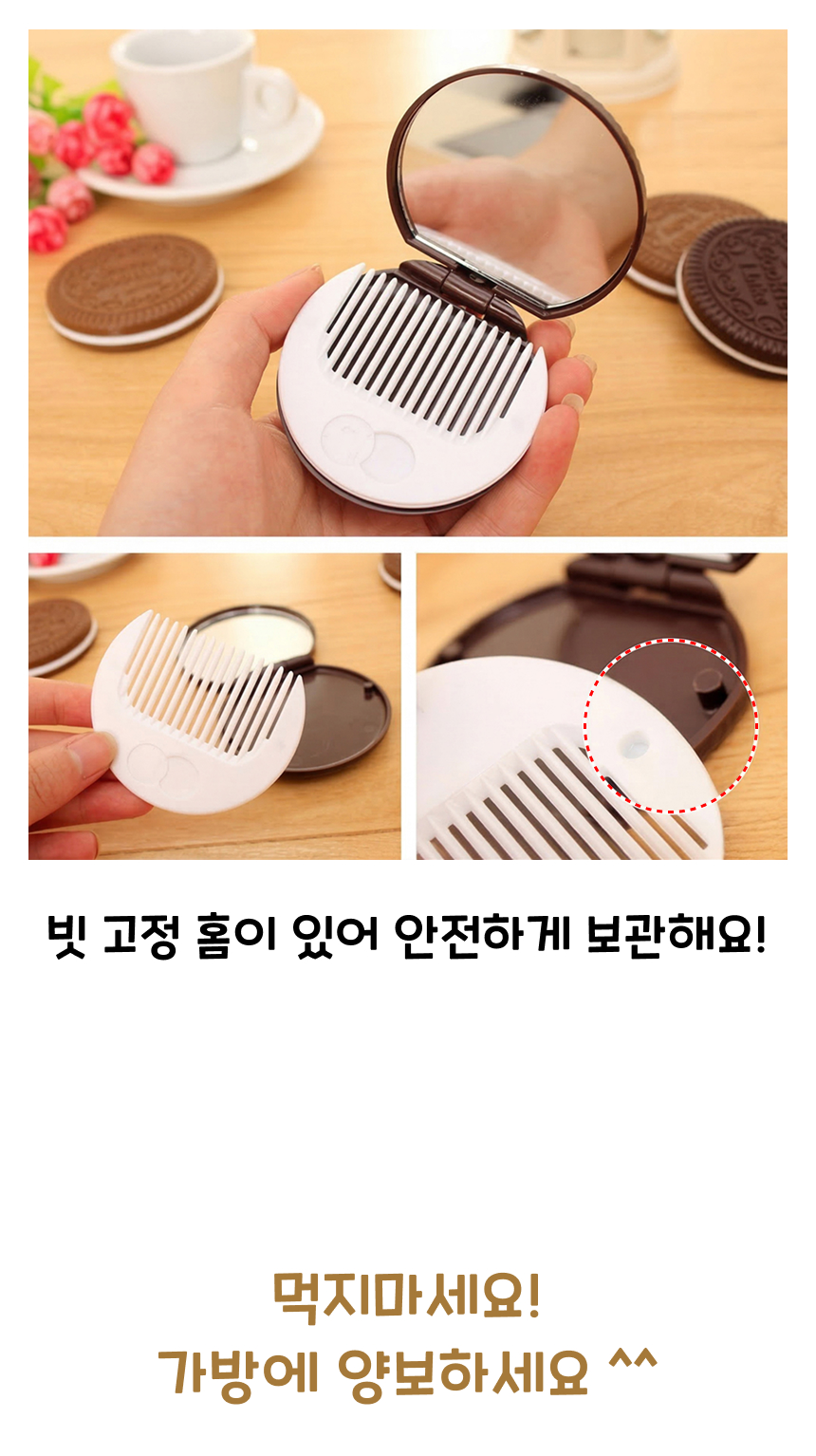 빗 고정 홈이 있어 안전하게 보관해요!

먹지마세요!
가방에 양보하세요 ^^