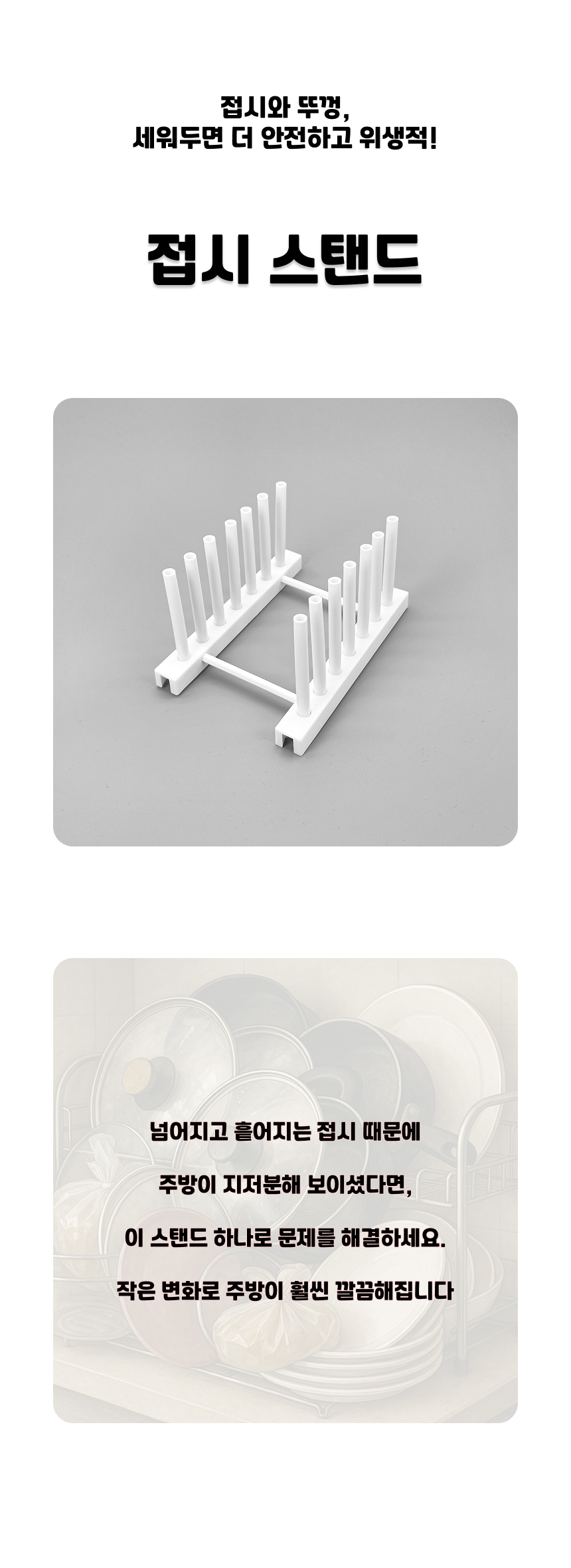 접시와 뚜껑,
세워두면 더 안전하고 위생적!

접시 스탠드

넘어지고 흩어지는 접시 때문에

주방이 지저분해 보이셨다면,

이 스탠드 하나로 문제를 해결하세요.

작은 변화로 주방이 훨씬 깔끔해집니다