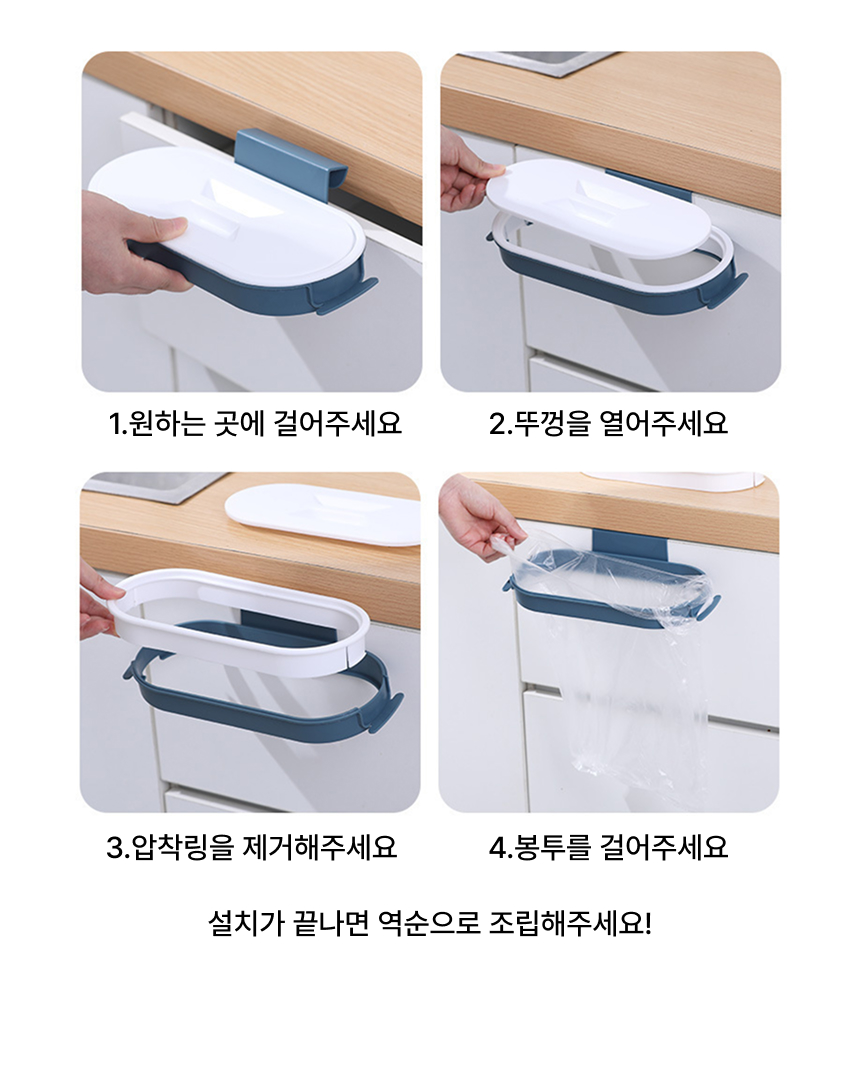 1.원하는 곳에 걸어주세요

2.뚜껑을 열어주세요

3.압착링을 제거해주세요

4.봉투를 걸어주세요

설치가 끝나면 역순으로 조립해주세요!