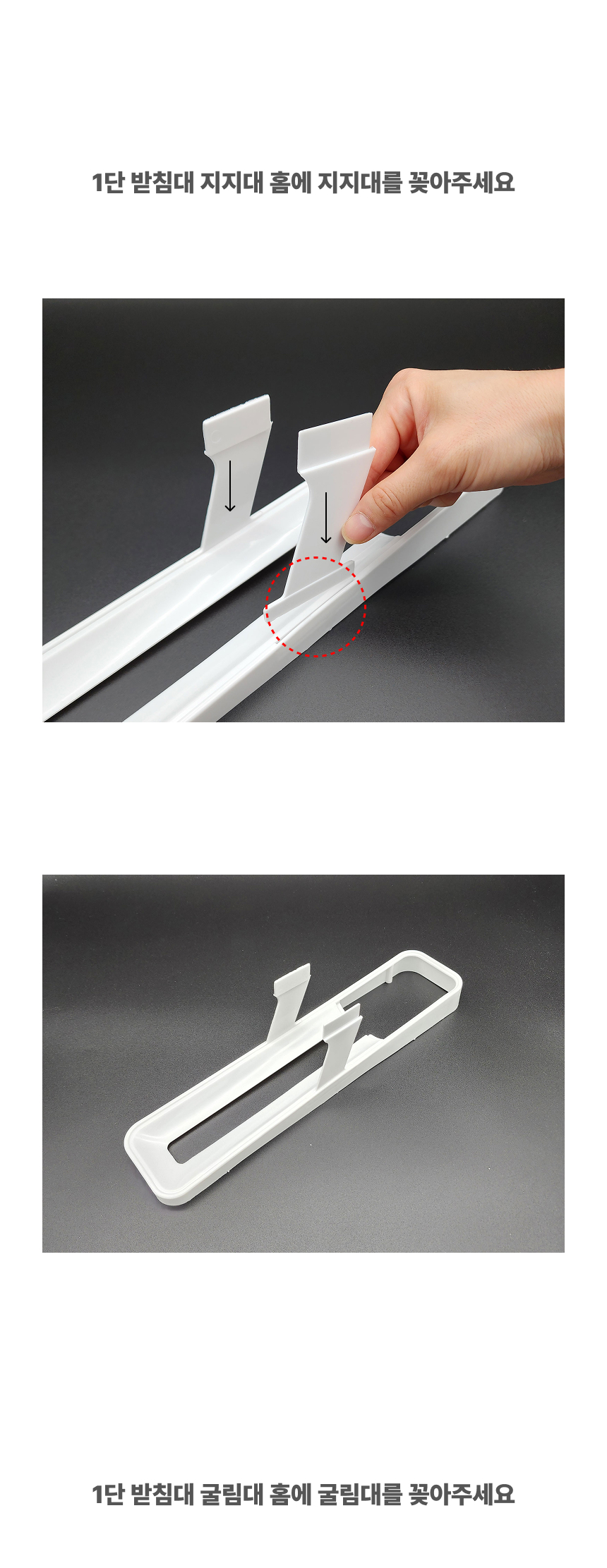 1단 받침대 지지대 홈에 지지대를 꽂아주세요

1단 받침대 굴림대 홈에 굴림대를 꽂아주세요