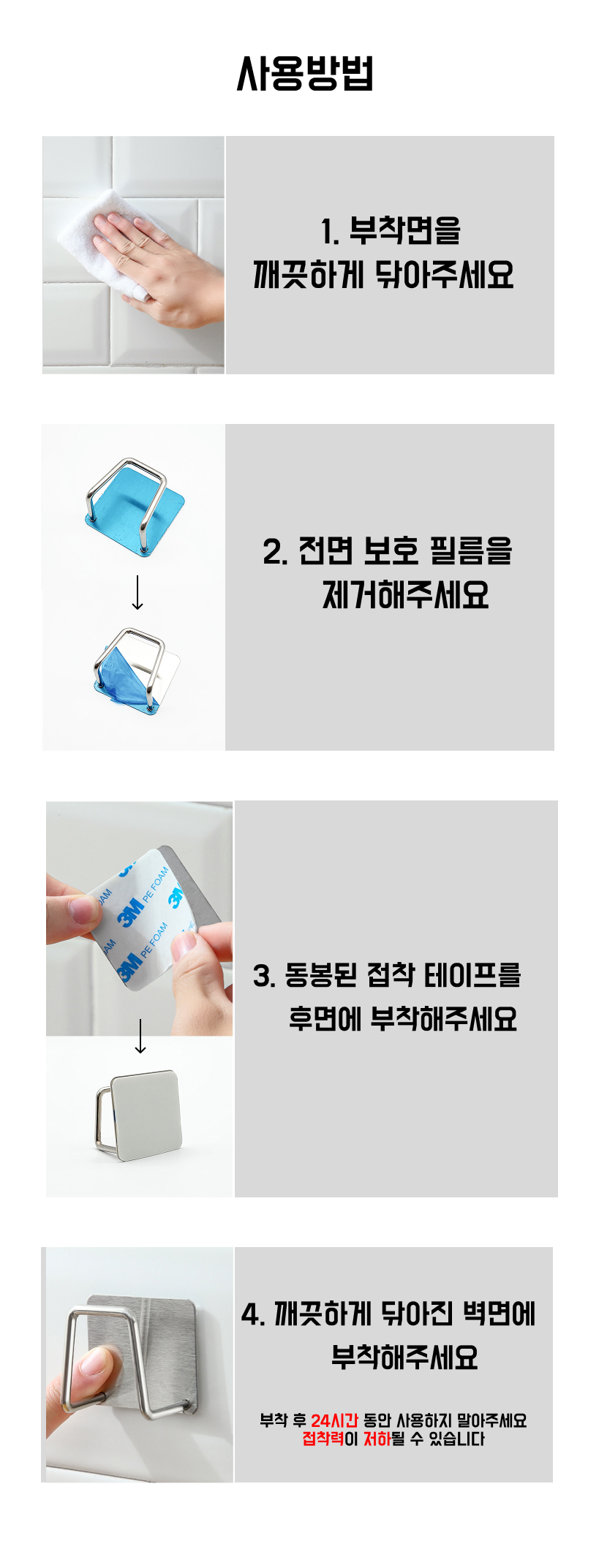 사용방법

1. 부착면을
깨끗하게 닦아주세요

2. 전면 보호 필름을
제거해주세요

3M PE FOAM
3M PE FOAM

3. 동봉된 접착 테이프를
후면에 부착해주세요

4. 깨끗하게 닦아진 벽면에
부착해주세요

부착 후 24시간 동안 사용하지 말아주세요
접착력이 저하될 수 있습니다