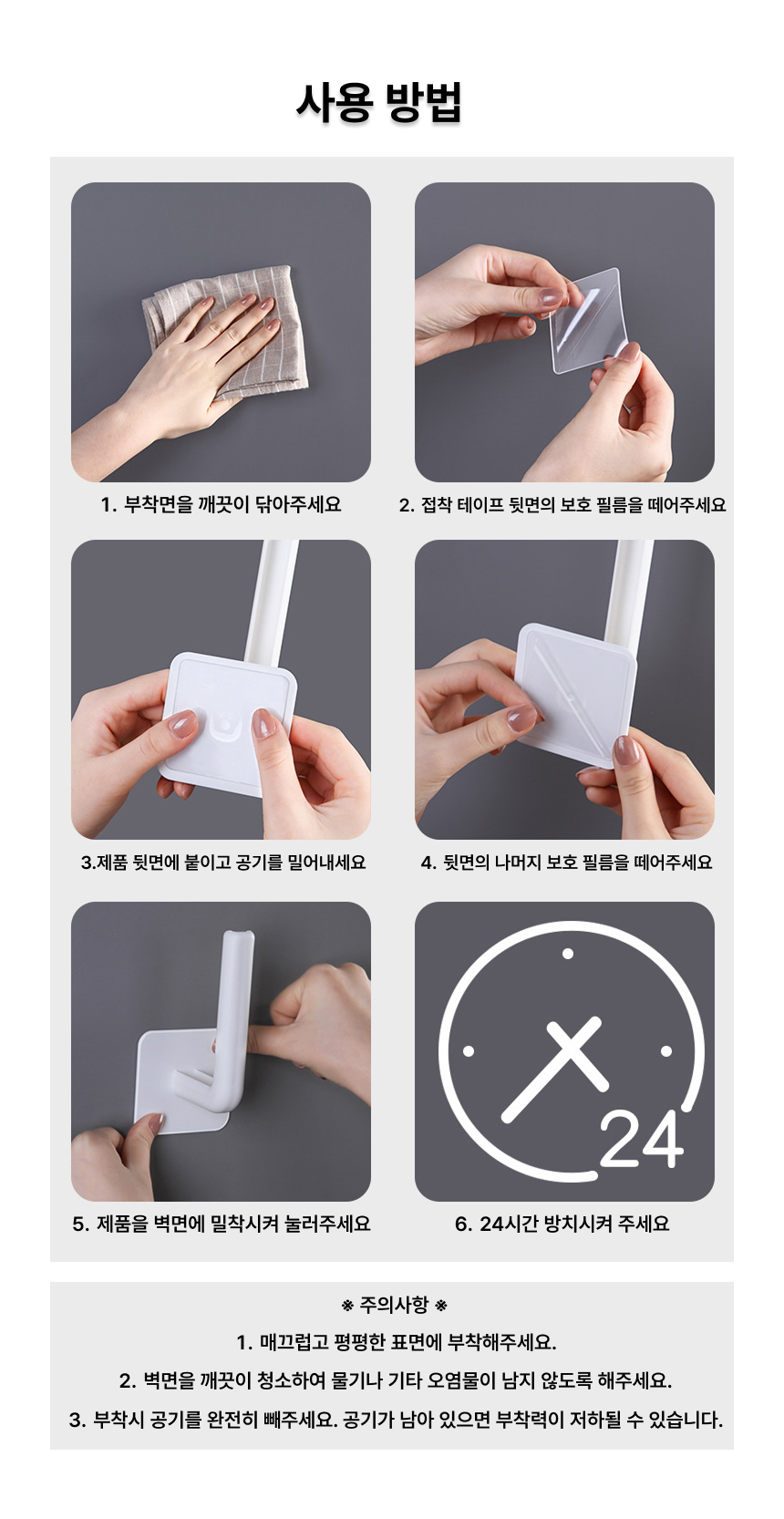 사용 방법

1. 부착면을 깨끗이 닦아주세요

2. 접착 테이프 뒷면의 보호 필름을 떼어주세요

3.제품 뒷면에 붙이고 공기를 밀어내세요

4. 뒷면의 나머지 보호 필름을 떼어주세요

5. 제품을 벽면에 밀착시켜 눌러주세요

24

6. 24시간 방치시켜 주세요

※ 주의사항 ※

1. 매끄럽고 평평한 표면에 부착해주세요.

2. 벽면을 깨끗이 청소하여 물기나 기타 오염물이 남지 않도록 해주세요.

3. 부착시 공기를 완전히 빼주세요. 공기가 남아 있으면 부착력이 저하될 수 있습니다.