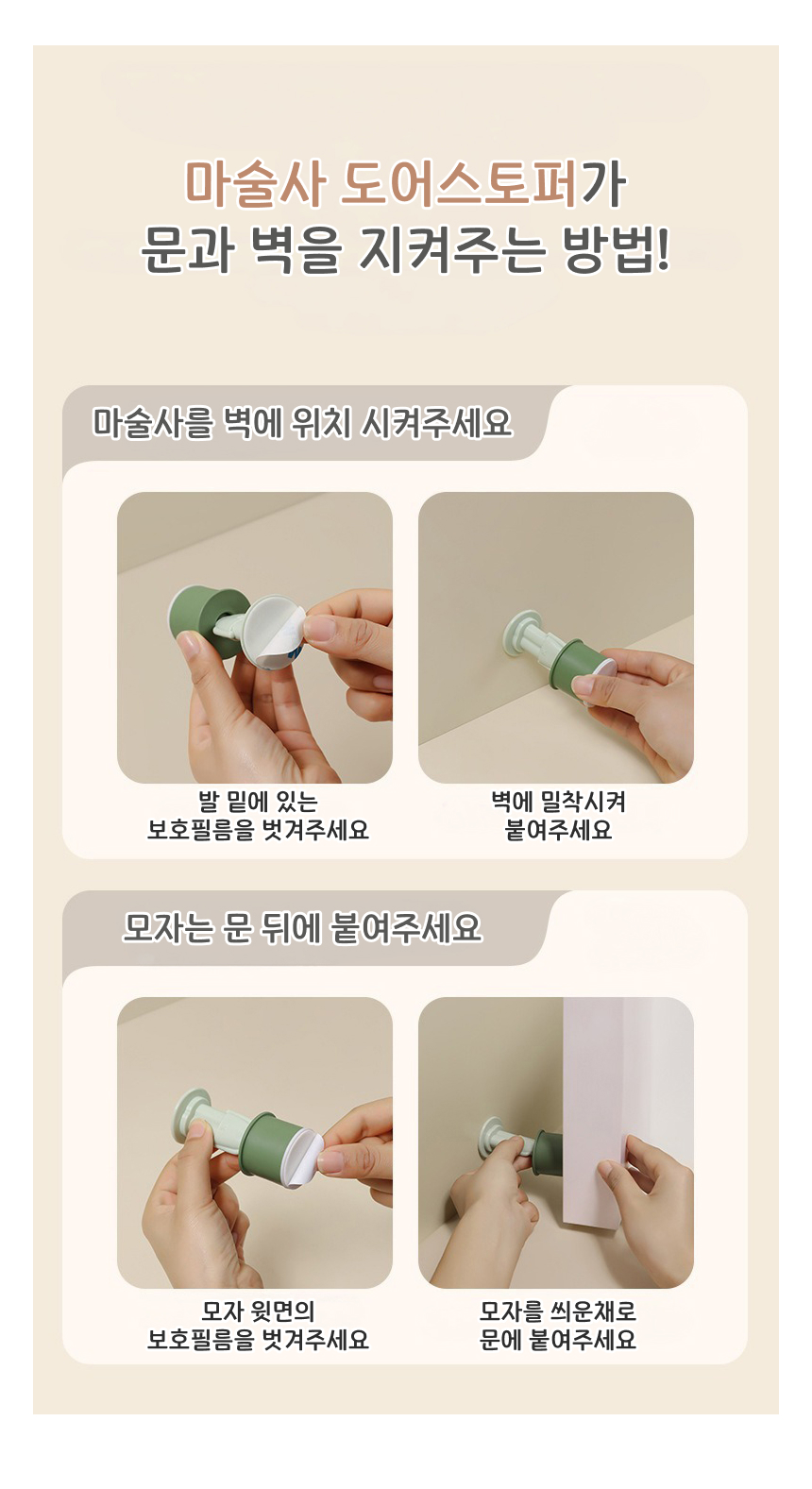 마술사 도어스토퍼가
문과 벽을 지켜주는 방법!

마술사를 벽에 위치 시켜주세요

발 밑에 있는
보호필름을 벗겨주세요

벽에 밀착시켜
붙여주세요

모자는 문 뒤에 붙여주세요

모자 윗면의
보호필름을 벗겨주세요

모자를 씌운채로
문에 붙여주세요