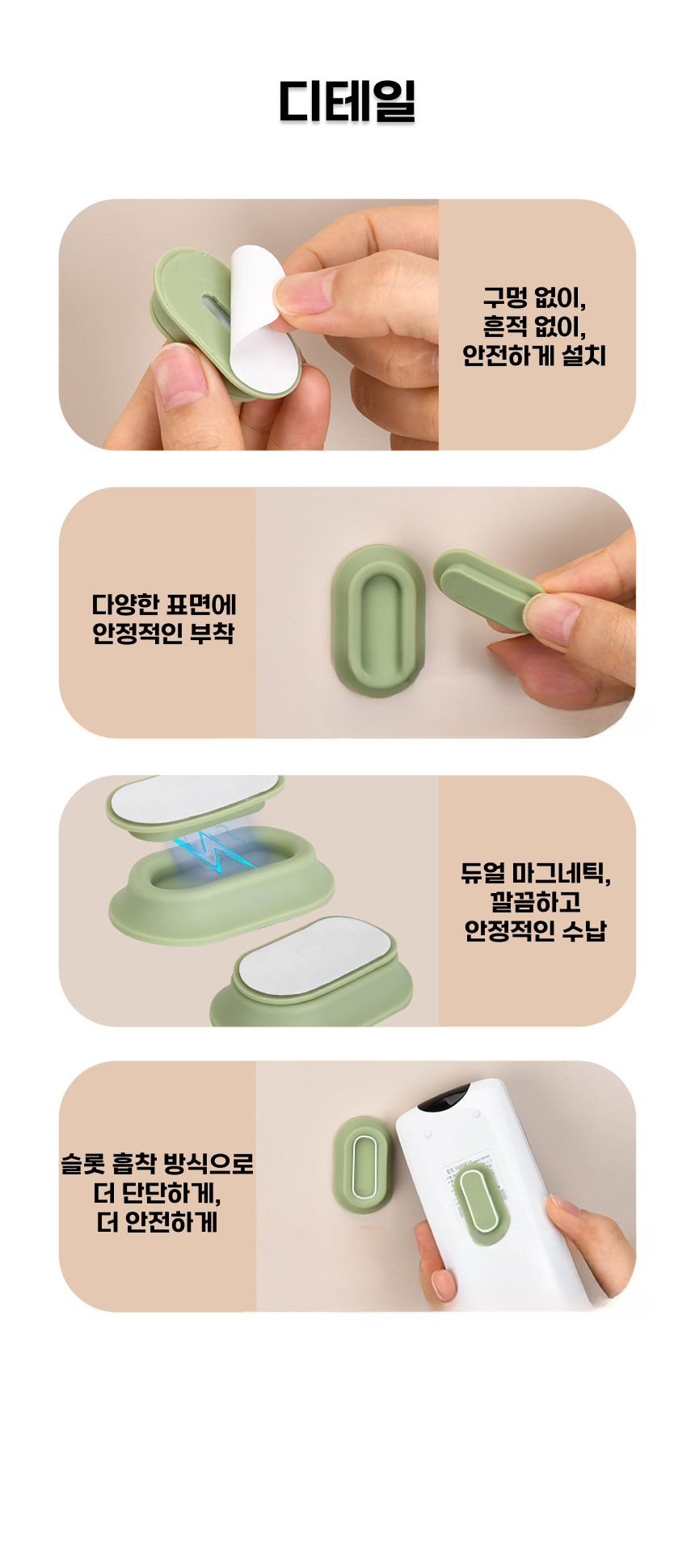 디테일

구멍 없이,
흔적 없이,
안전하게 설치

다양한 표면에
안정적인 부착

듀얼 마그네틱,
깔끔하고
안정적인 수납

슬롯 흡착 방식으로
더 단단하게,
더 안전하게