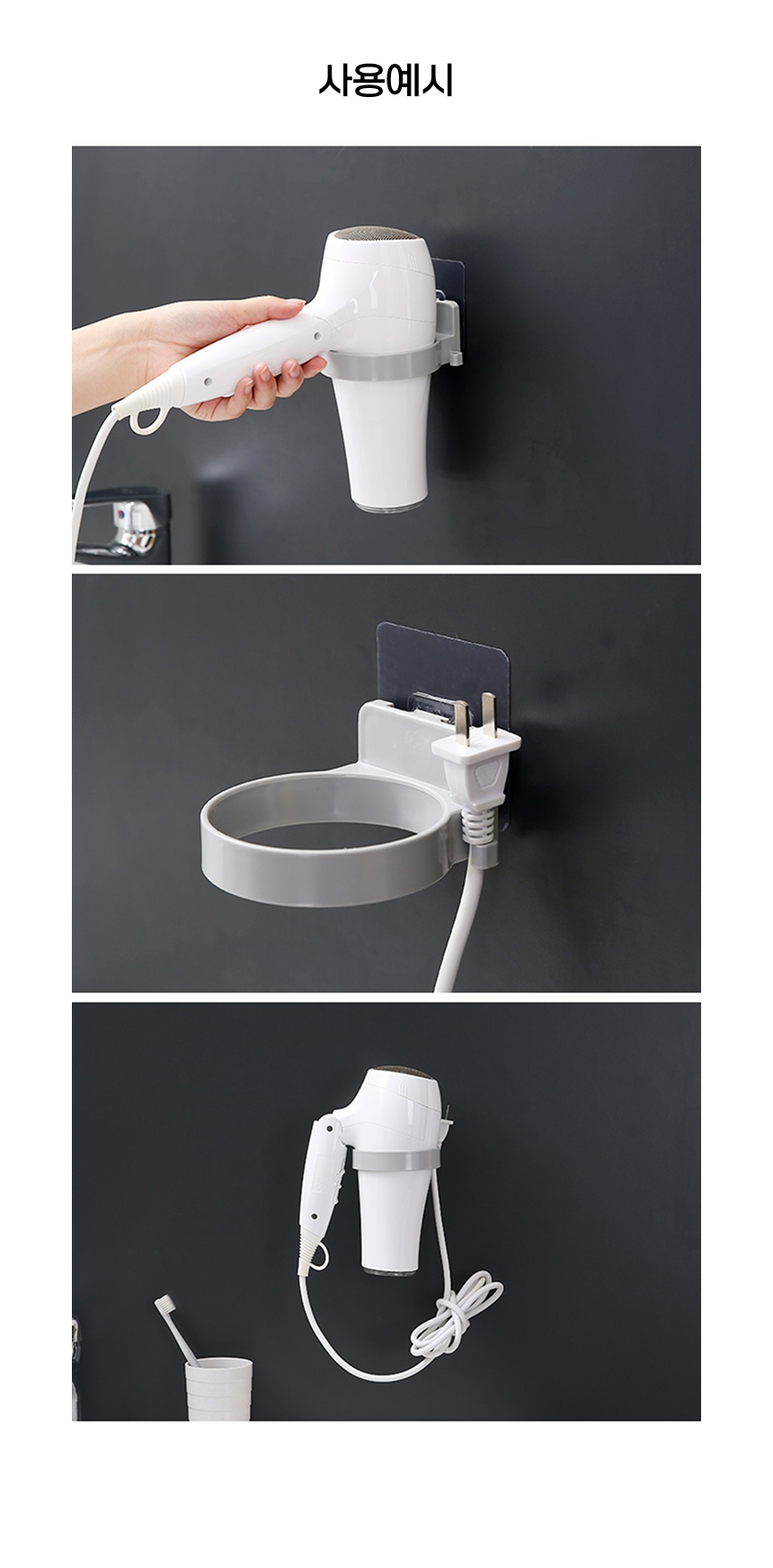 사용예시