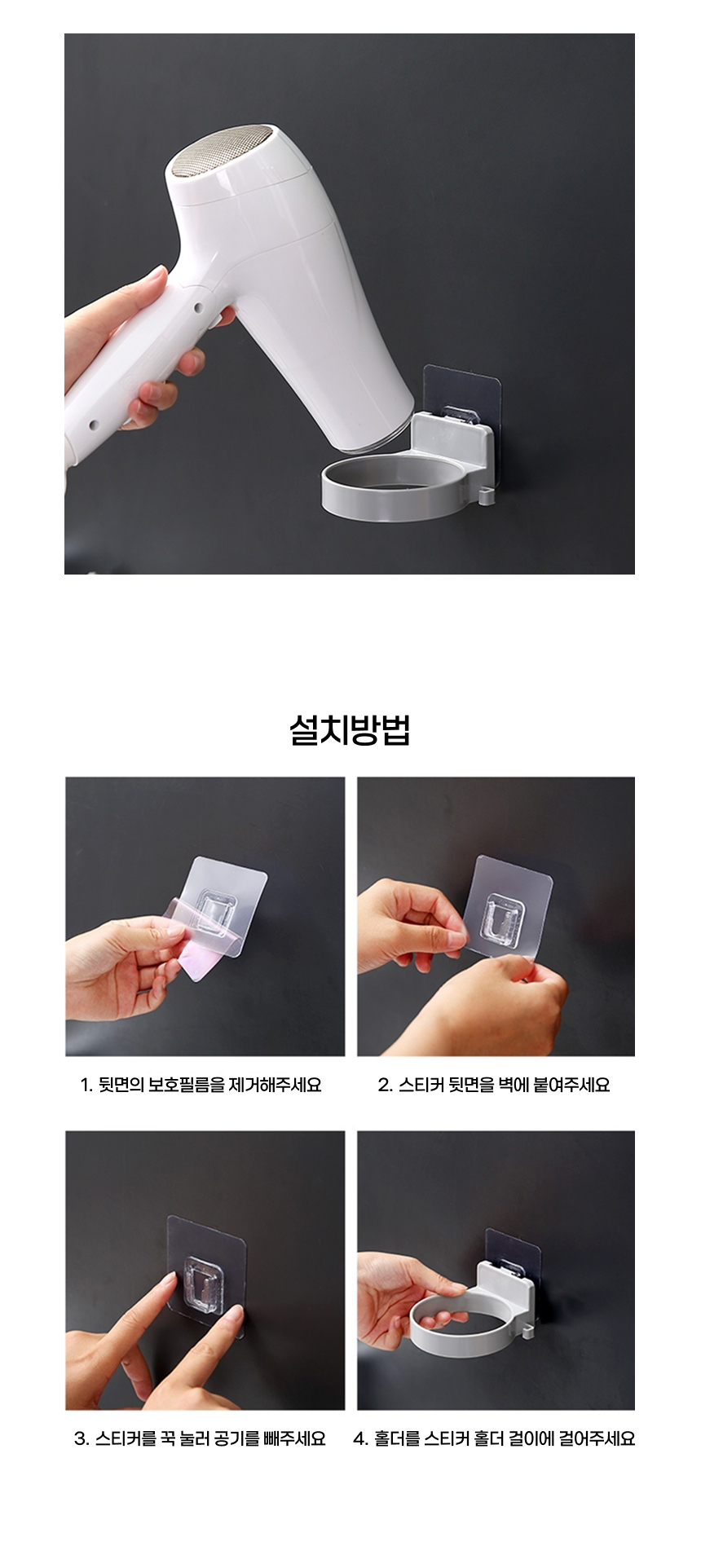 설치방법

1. 뒷면의 보호필름을 제거해주세요

2. 스티커 뒷면을 벽에 붙여주세요

3. 스티커를 꾹 눌러 공기를 빼주세요

4. 홀더를 스티커 홀더 걸이에 걸어주세요