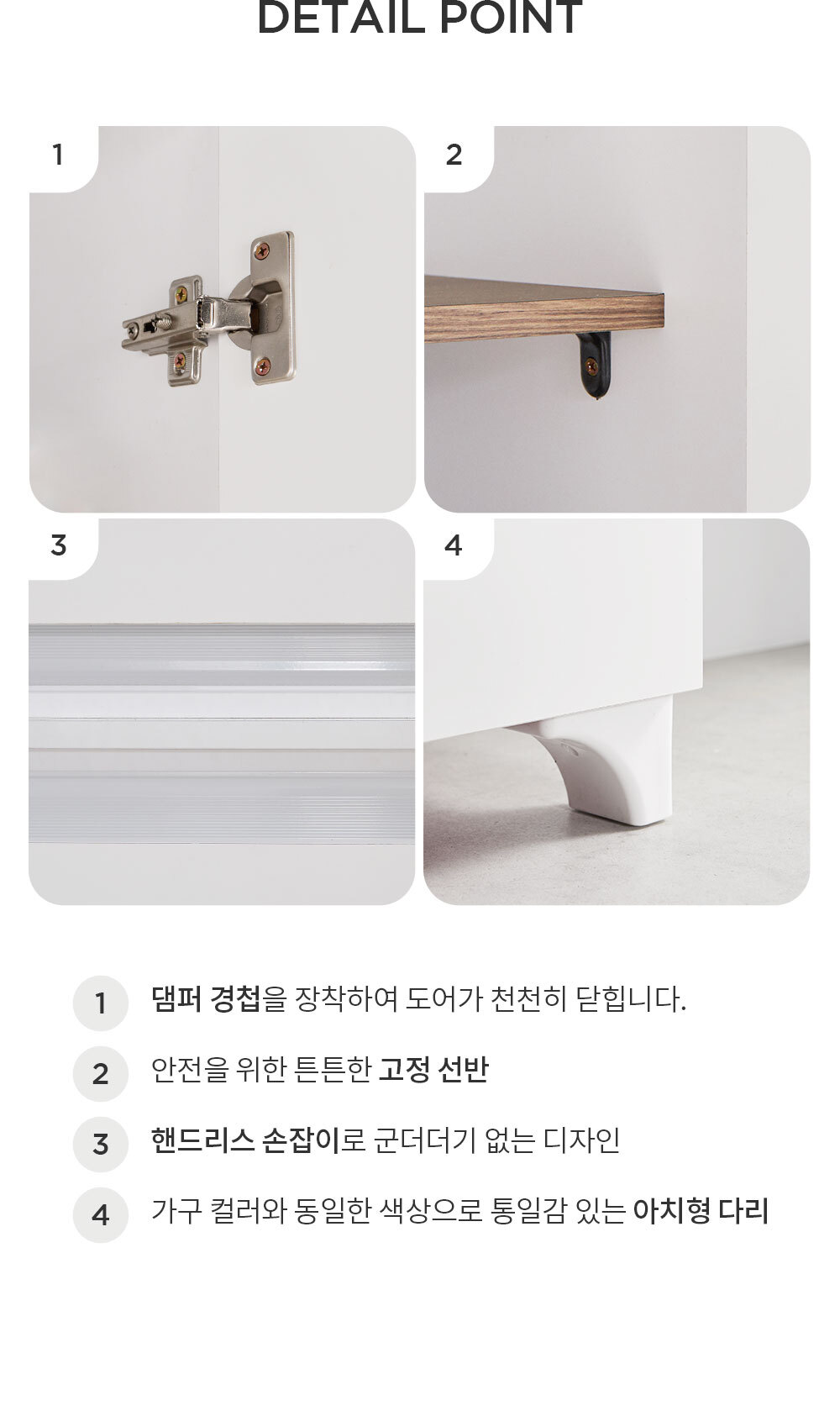 DETAIL POINT

1

2

3

4

1 댐퍼 경첩을 장착하여 도어가 천천히 닫힙니다.

2 안전을 위한 튼튼한 고정 선반

3 핸드리스 손잡이로 군더더기 없는 디자인

4 가구 컬러와 동일한 색상으로 통일감 있는 아치형 다리