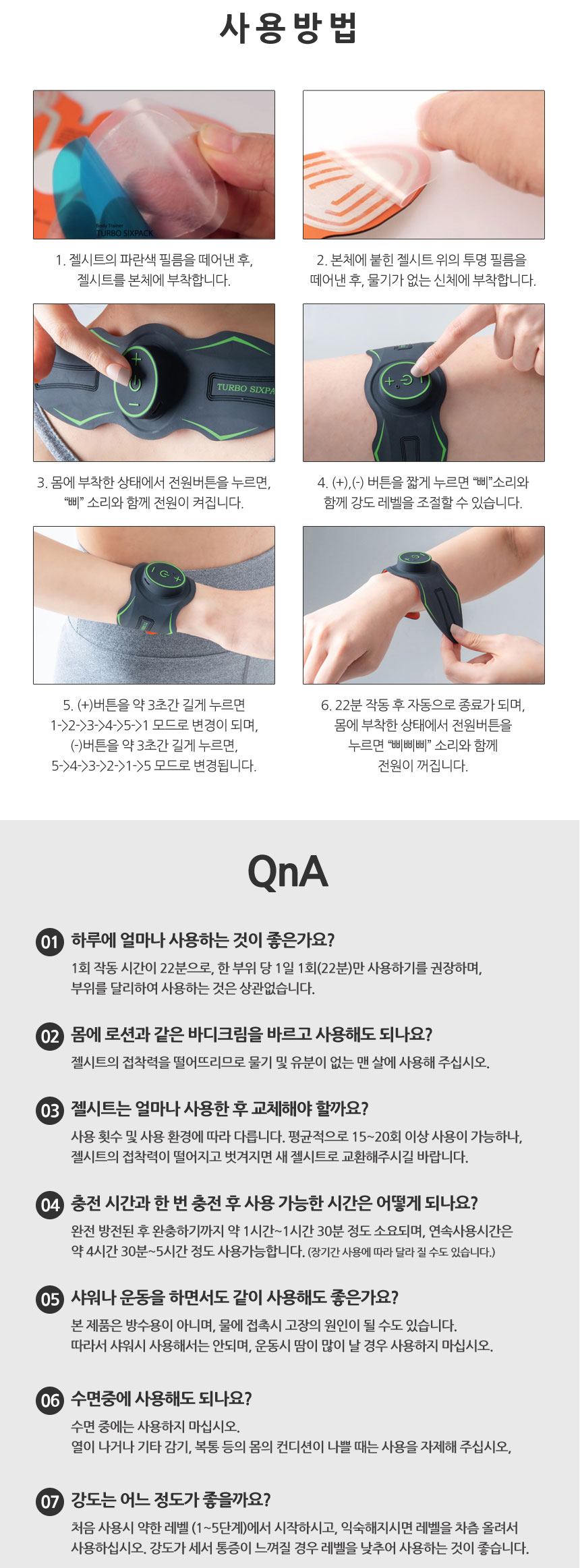 사용방법

Body Trainer
TURBO SIXPACK

1. 젤시트의 파란색 필름을 떼어낸 후, 젤시트를 본체에 부착합니다.

2. 본체에 붙힌 젤시트 위의 투명 필름을 떼어낸 후, 물기가 없는 신체에 부착합니다.

TURBO SIXPA

3. 몸에 부착한 상태에서 전원버튼을 누르면, "삐" 소리와 함께 전원이 켜집니다.

4. (+),(-) 버튼을 짧게 누르면 "삐"소리와 함께 강도 레벨을 조절할 수 있습니다.

5. (+)버튼을 약 3초간 길게 누르면 1->2->3->4->5->1 모드로 변경이 되며, (-)버튼을 약 3초간 길게 누르면, 5->4->3->2->1->5 모드로 변경됩니다.

6. 22분 작동 후 자동으로 종료가 되며, 몸에 부착한 상태에서 전원버튼을 누르면 "삐삐삐" 소리와 함께 전원이 꺼집니다.

QnA

01 하루에 얼마나 사용하는 것이 좋은가요?
1회 작동 시간이 22분으로, 한 부위 당 1일 1회(22분)만 사용하기를 권장하며, 부위를 달리하여 사용하는 것은 상관없습니다.

02 몸에 로션과 같은 바디크림을 바르고 사용해도 되나요?
젤시트의 접착력을 떨어뜨리므로 물기 및 유분이 없는 맨 살에 사용해 주십시오.

03 젤시트는 얼마나 사용한 후 교체해야 할까요?
사용 횟수 및 사용 환경에 따라 다릅니다. 평균적으로 15~20회 이상 사용이 가능하나, 젤시트의 접착력이 떨어지고 벗겨지면 새 젤시트로 교환해주시길 바랍니다.

04 충전 시간과 한 번 충전 후 사용 가능한 시간은 어떻게 되나요?
완전 방전된 후 완충하기까지 약 1시간~1시간 30분 정도 소요되며, 연속사용시간은 약 4시간 30분~5시간 정도 사용가능합니다. (장기간 사용에 따라 달라 질 수도 있습니다.)

05 샤워나 운동을 하면서도 같이 사용해도 좋은가요?
본 제품은 방수용이 아니며, 물에 접촉시 고장의 원인이 될 수도 있습니다.
따라서 샤워시 사용해서는 안되며, 운동시 땀이 많이 날 경우 사용하지 마십시오.

06 수면중에 사용해도 되나요?
수면 중에는 사용하지 마십시오.
열이 나거나 기타 감기, 복통 등의 몸의 컨디션이 나쁠 때는 사용을 자제해 주십시오,

07 강도는 어느 정도가 좋을까요?
처음 사용시 약한 레벨 (1~5단계)에서 시작하시고, 익숙해지시면 레벨을 차츰 올려서 사용하십시오. 강도가 세서 통증이 느껴질 경우 레벨을 낮추어 사용하는 것이 좋습니다.