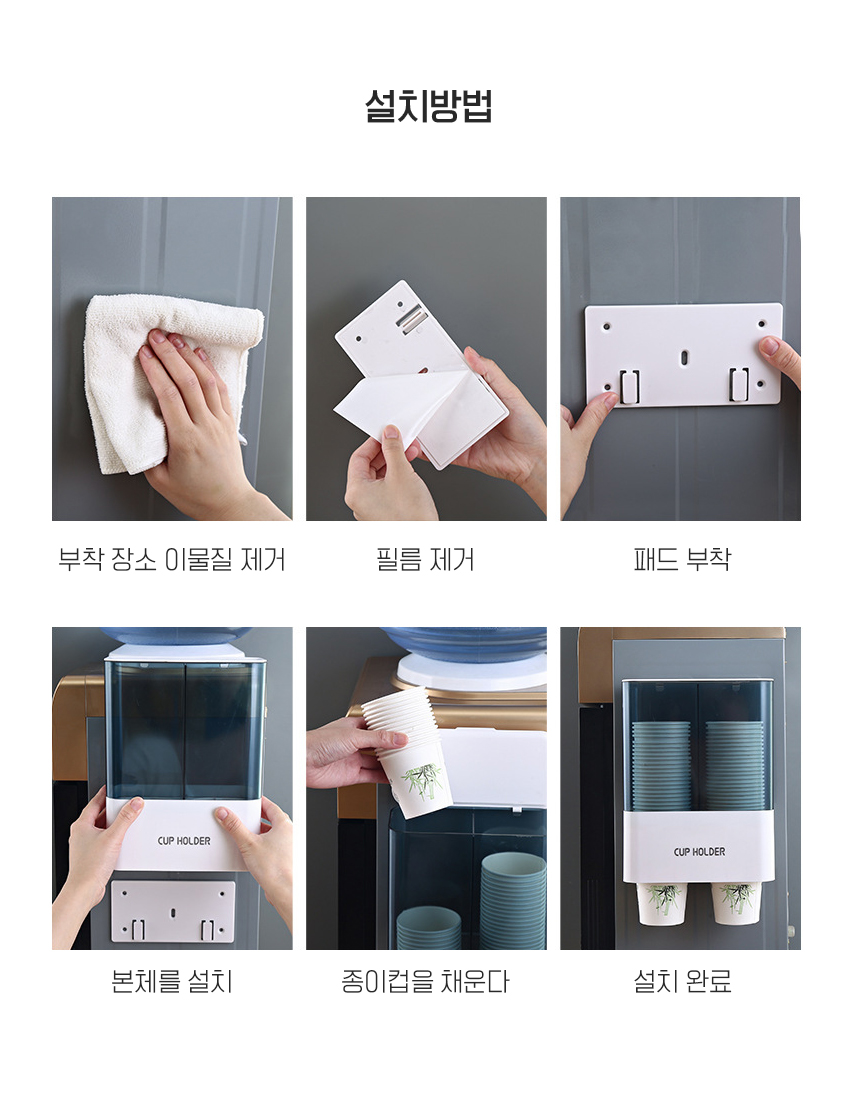 설치방법

부착 장소 이물질 제거

필름 제거

패드 부착

CUP HOLDER

본체를 설치

종이컵을 채운다

CUP HOLDER

설치 완료