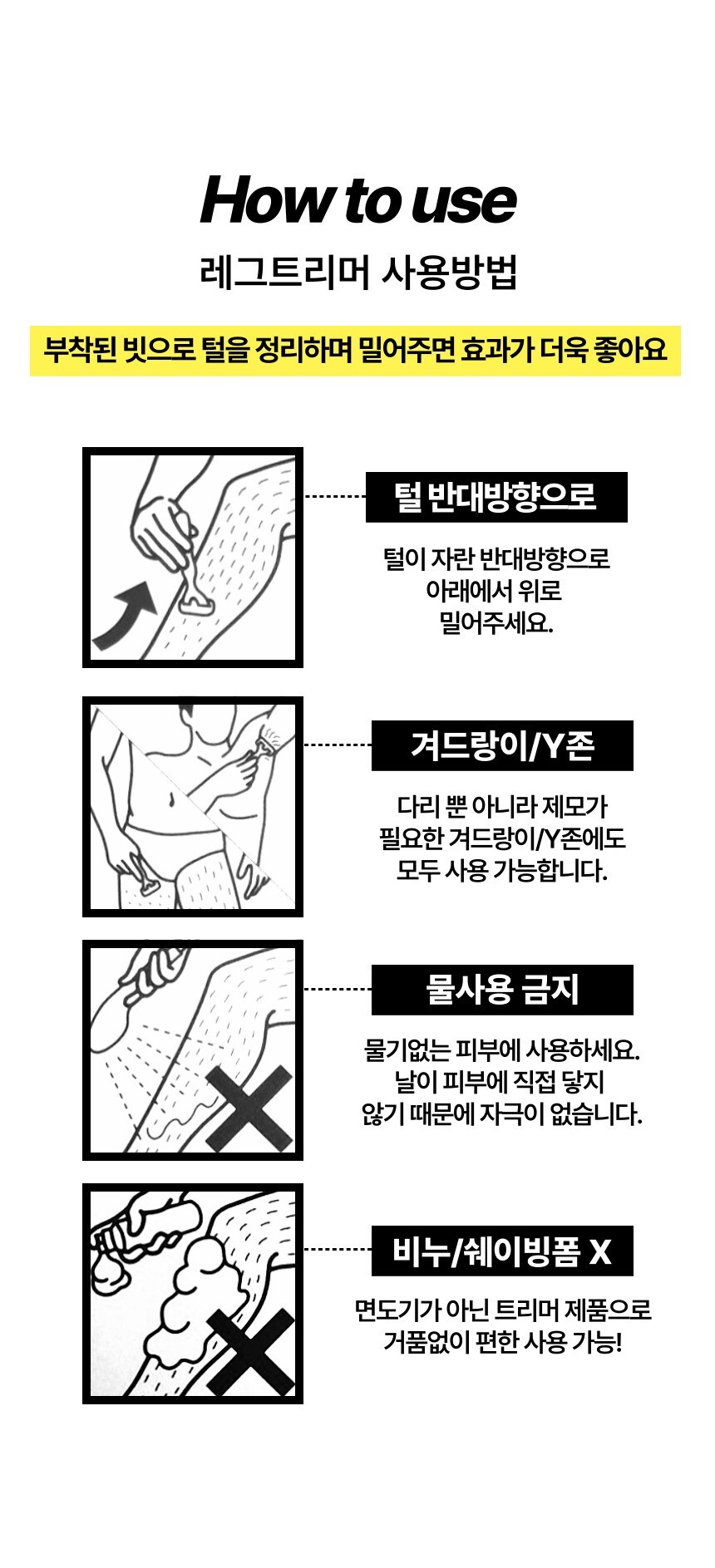 How to use

레그트리머 사용방법

부착된 빗으로 털을 정리하며 밀어주면 효과가 더욱 좋아요

털 반대방향으로

털이 자란 반대방향으로 아래에서 위로 밀어주세요.

겨드랑이/Y존

다리 뿐 아니라 제모가 필요한 겨드랑이/Y존에도 모두 사용 가능합니다.

물사용 금지

물기없는 피부에 사용하세요. 날이 피부에 직접 닿지 않기 때문에 자극이 없습니다.

비누/쉐이빙폼 X

면도기가 아닌 트리머 제품으로 거품없이 편한 사용 가능!